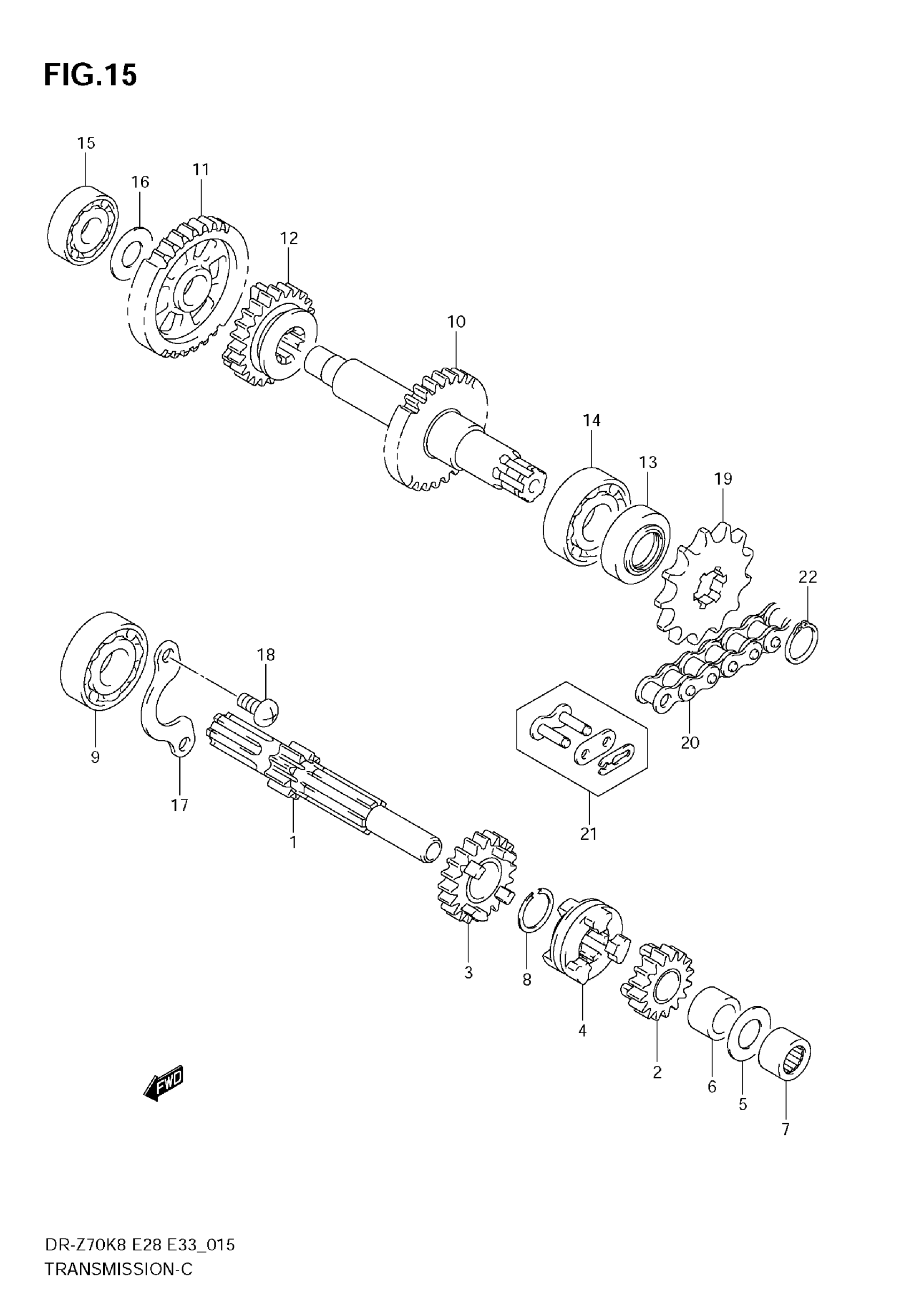 FIG.15

15
16
11
12
10
14
13
19
22
18
9
17
1
20
21
3
8
4
2
6
5
7

FWD

DR-Z70K8 E28 E33_015
TRANSMISSION-C