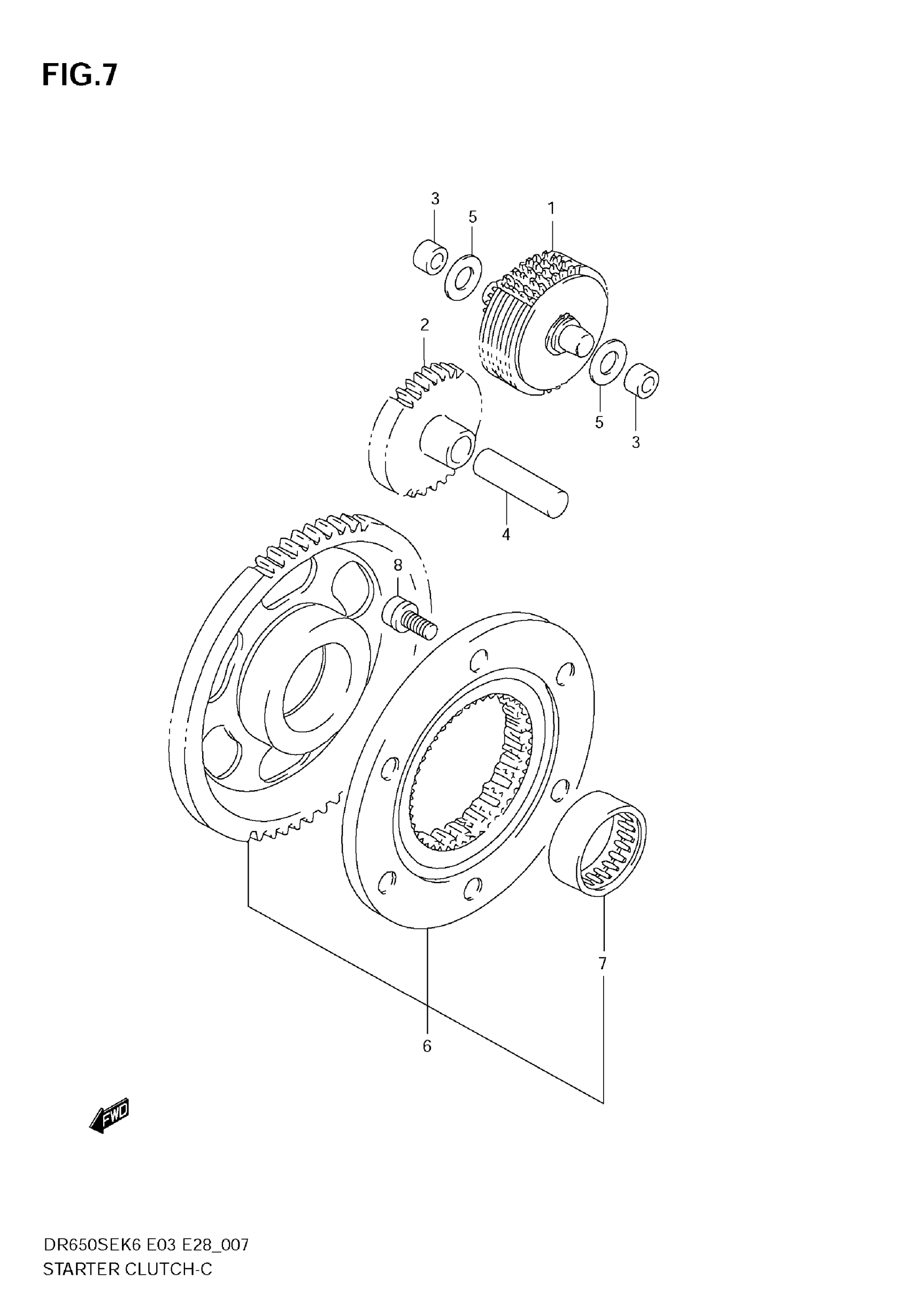 FIG.7

3
5
1
2
5
3
4
8
7
6

FWD

DR650SEK6 E03 E28_007
STARTER CLUTCH-C