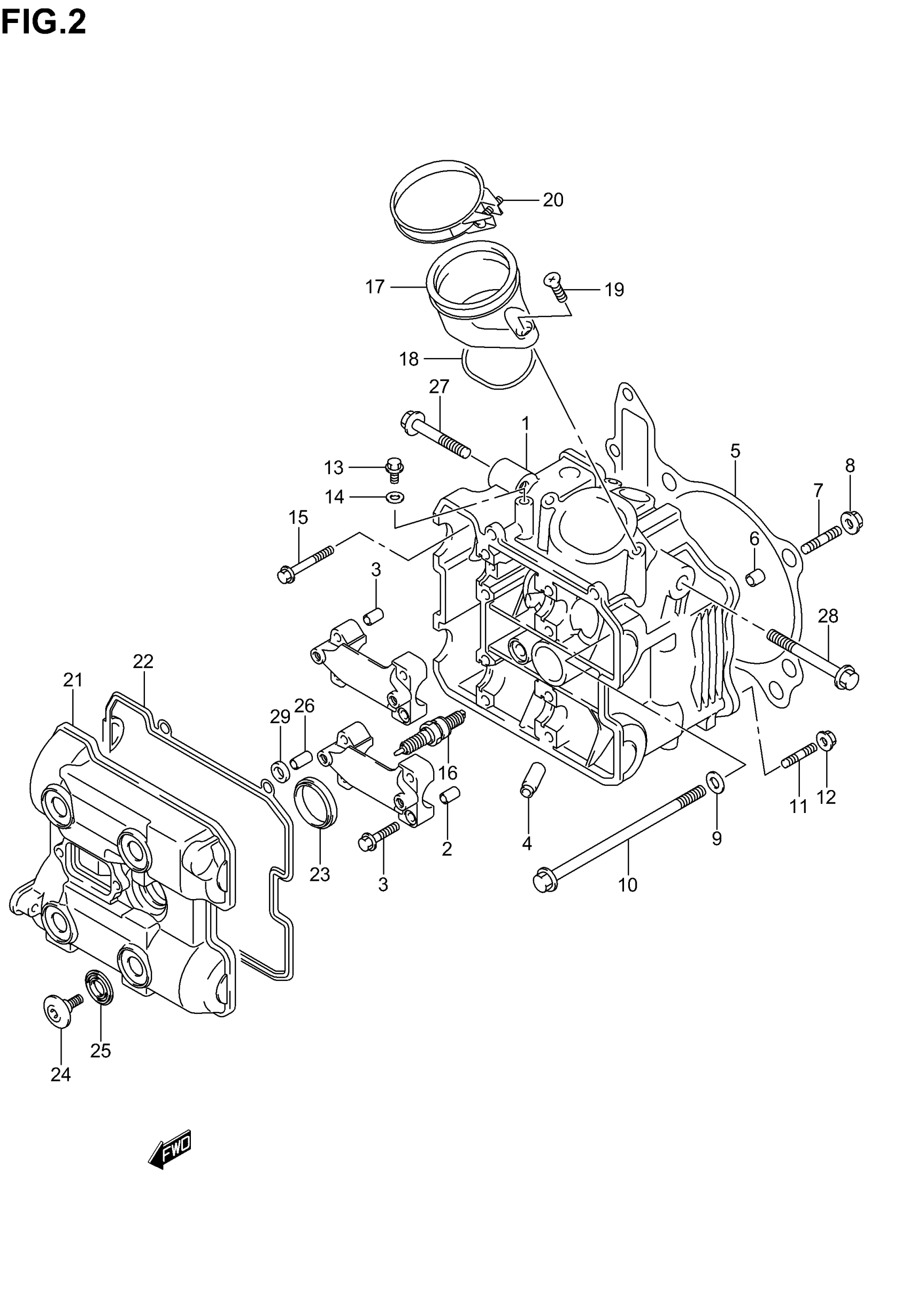 FIG.2

20
17
19
18
27
1
5
8
7
13
14
15
6
3
28
22
21
29
26
16
11
12
9
23
2
4
3
10
25
24
FWD