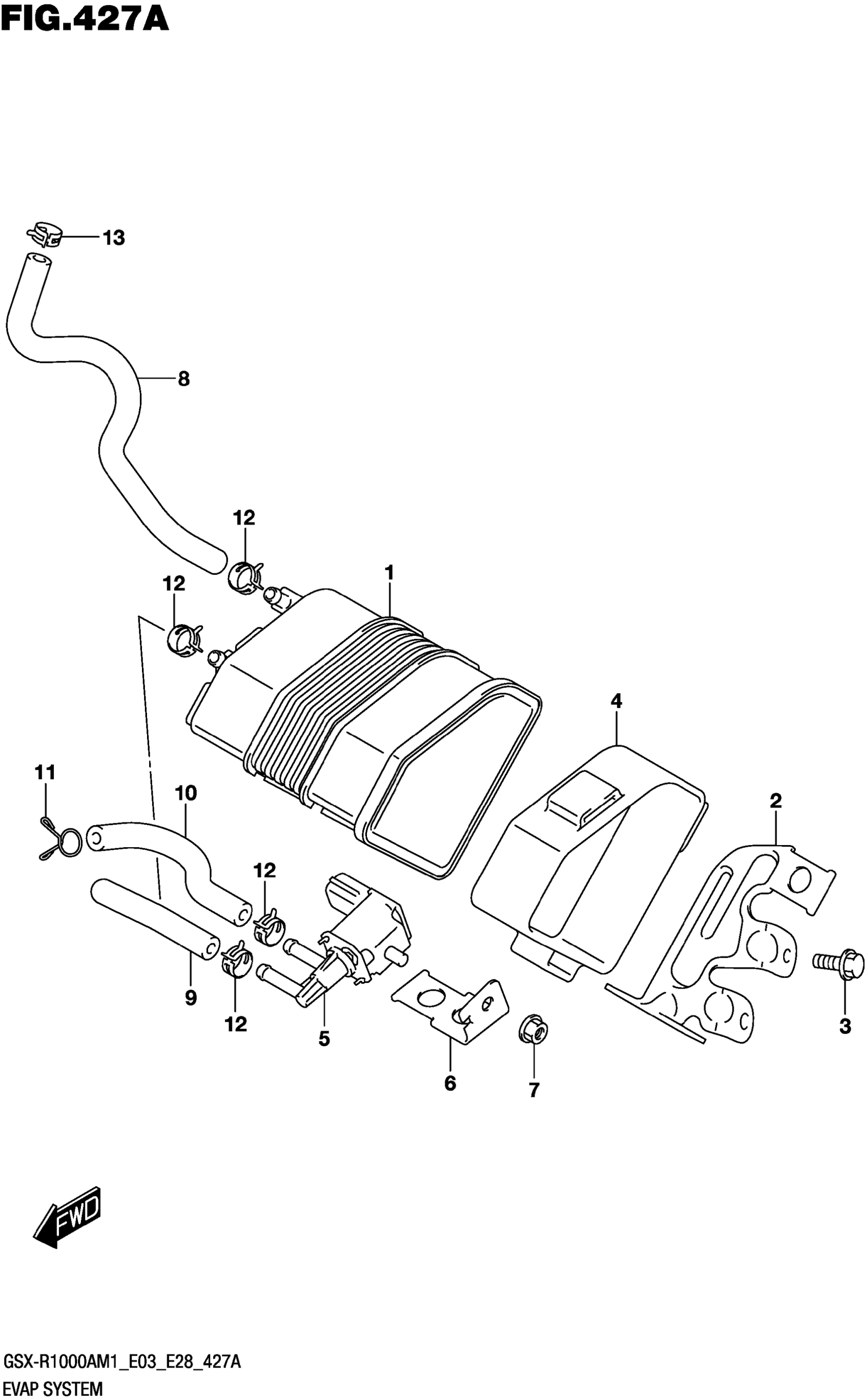 FIG.427A

13

8

12

12

1

4

11

10

2

12

9

12

5

6

7

3

FWD

GSX-R1000AM1_E03_E28_427A
EVAP SYSTEM