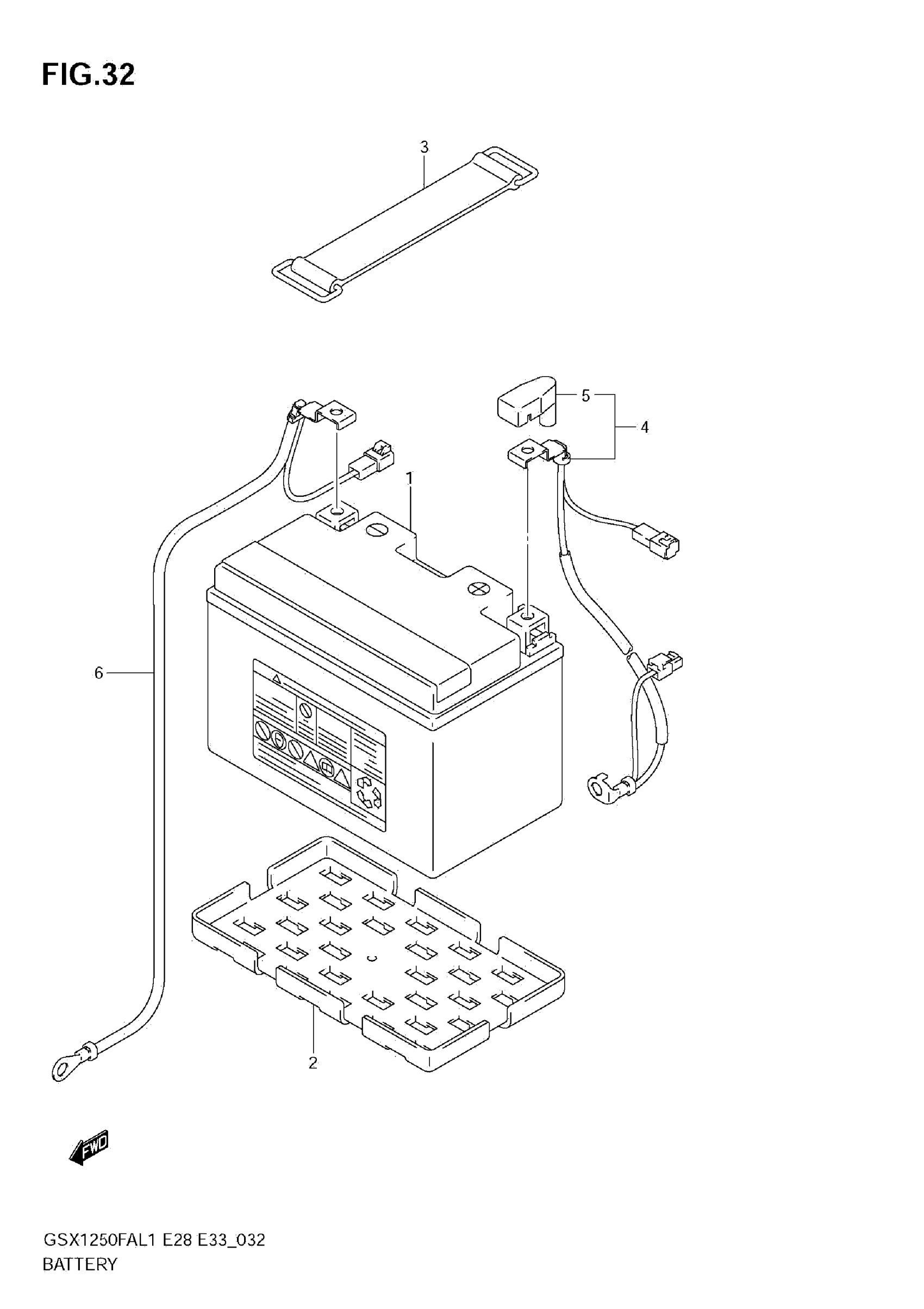 FIG.32

3

5

4

1

6

2

FWD

GSX1250FAL1 E28 E33_032
BATTERY