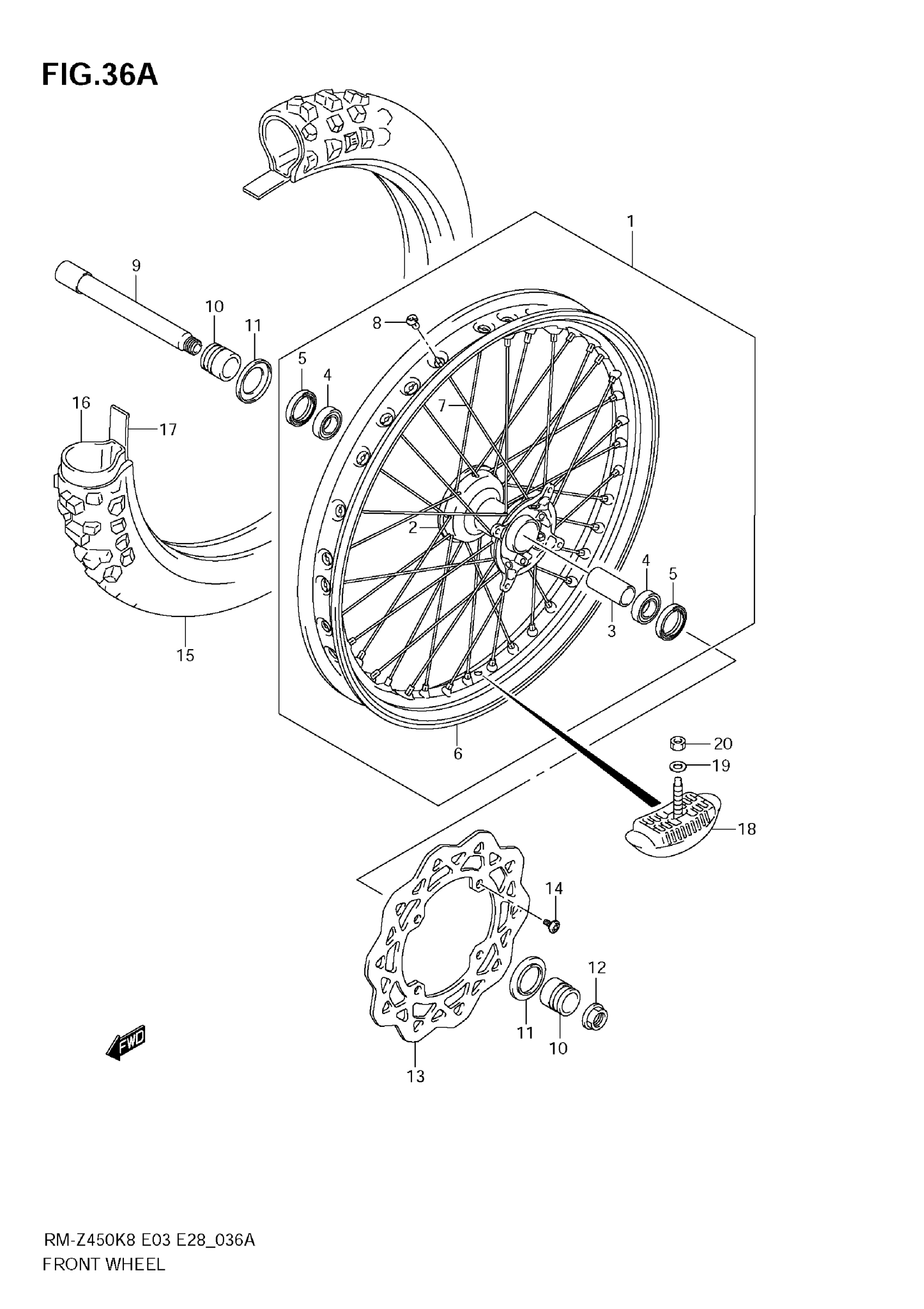 FIG.36A

1
9
10
11
8
5
4
7
16
17
2
4
5
3
15
6
20
19
18
14
12
11
10
13
FWD

RM-Z450K8 E03 E28_036A
FRONT WHEEL