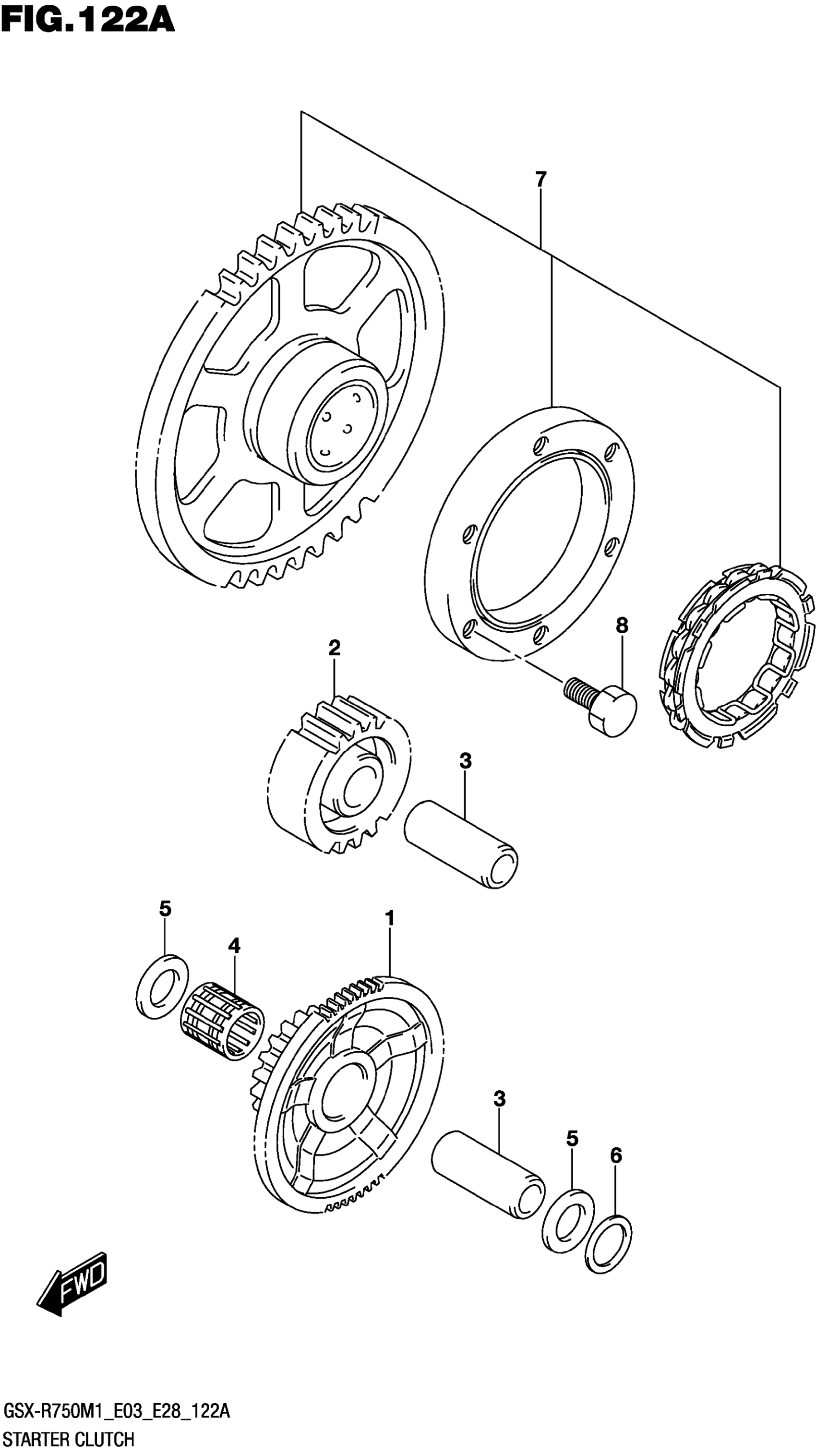 FIG.122A

7

8

2

3

5

4

1

3

5

6

FWD

GSX-R750M1_E03_E28_122A
STARTER CLUTCH