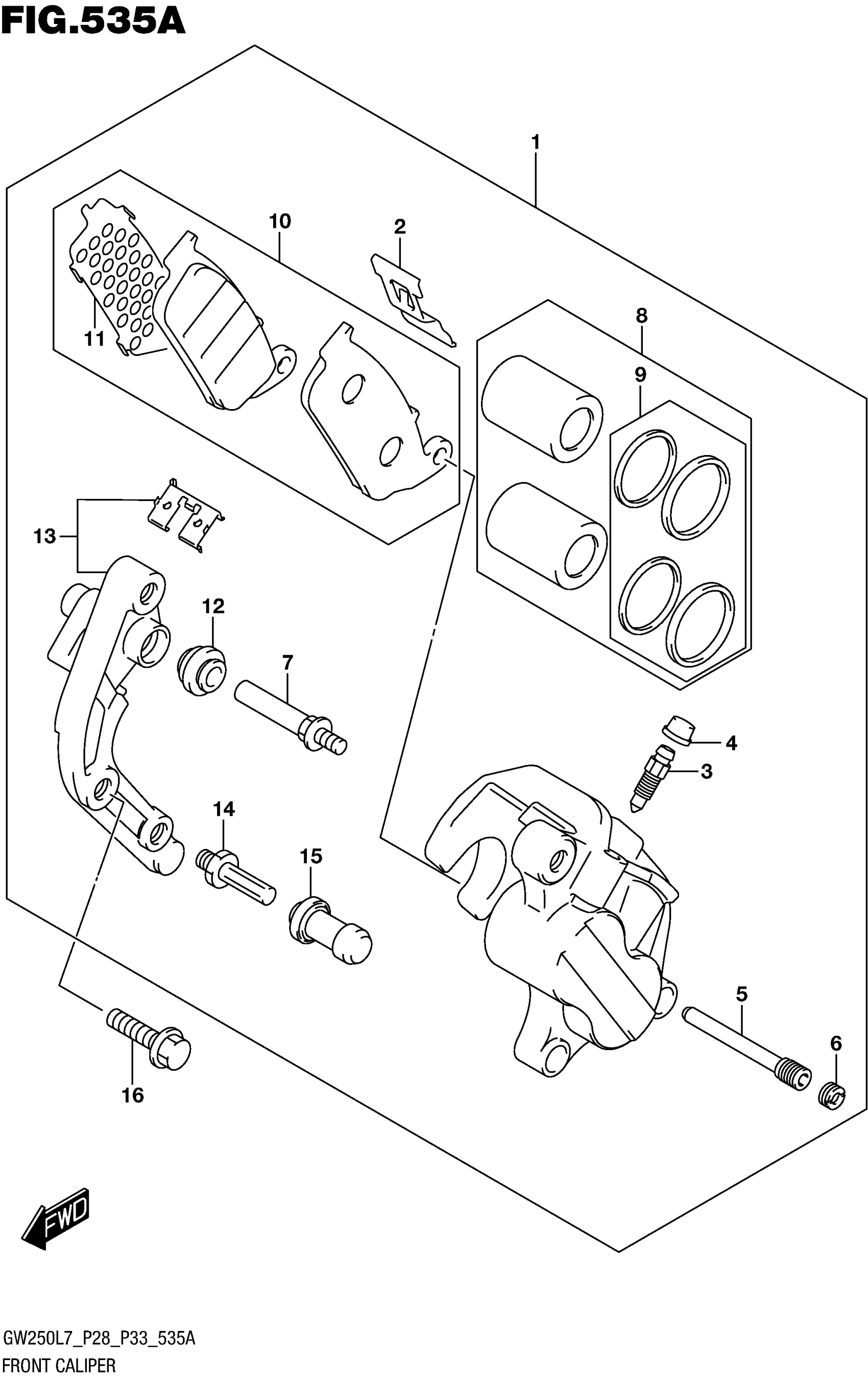 FIG.535A

1

10

2

11

8

9

13

12

7

4

3

14

15

5

6

16

FWD

GW250L7_P28_P33_535A
FRONT CALIPER