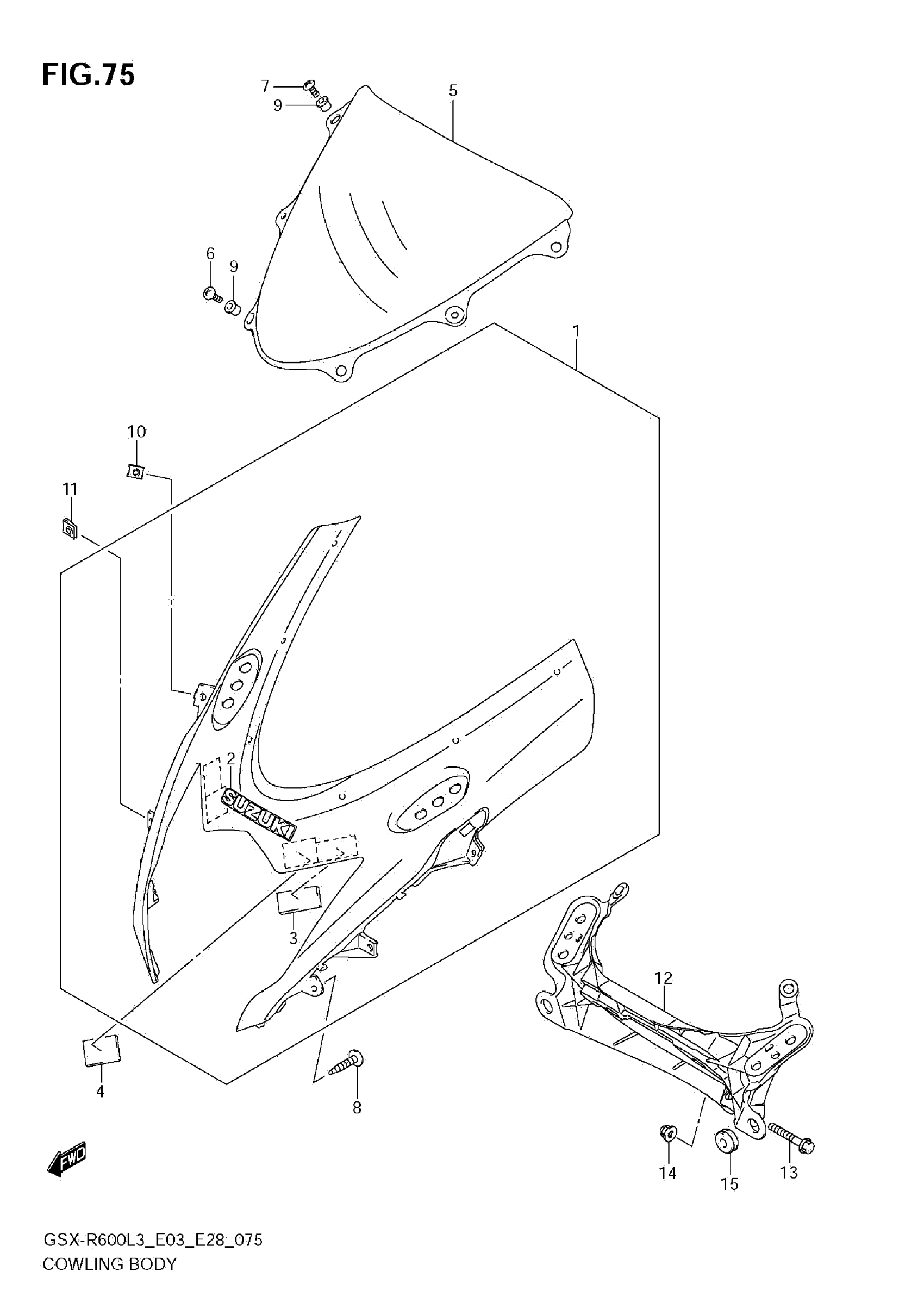 FIG.75

7
9
5
6
9
1
10
11
2
SUZUKI
3
12
4
8
14
15
13
FWD

GSX-R600L3_E03_E28_075
COWLING BODY