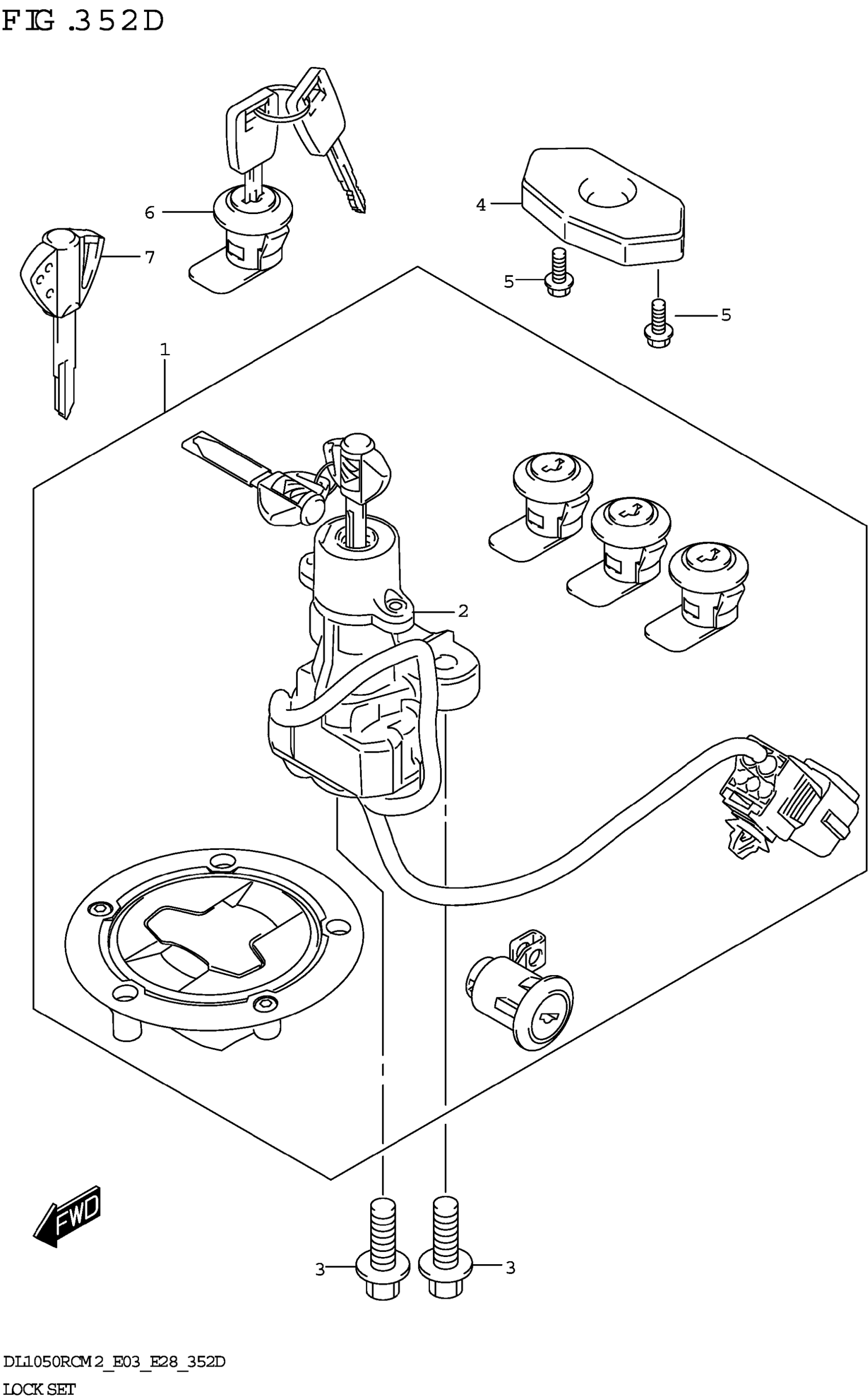 FIG.352D

6
7
4
5
5
1
2
FWD
3
3

DL1050RCM2_E03_E28_352D
LOCK SET