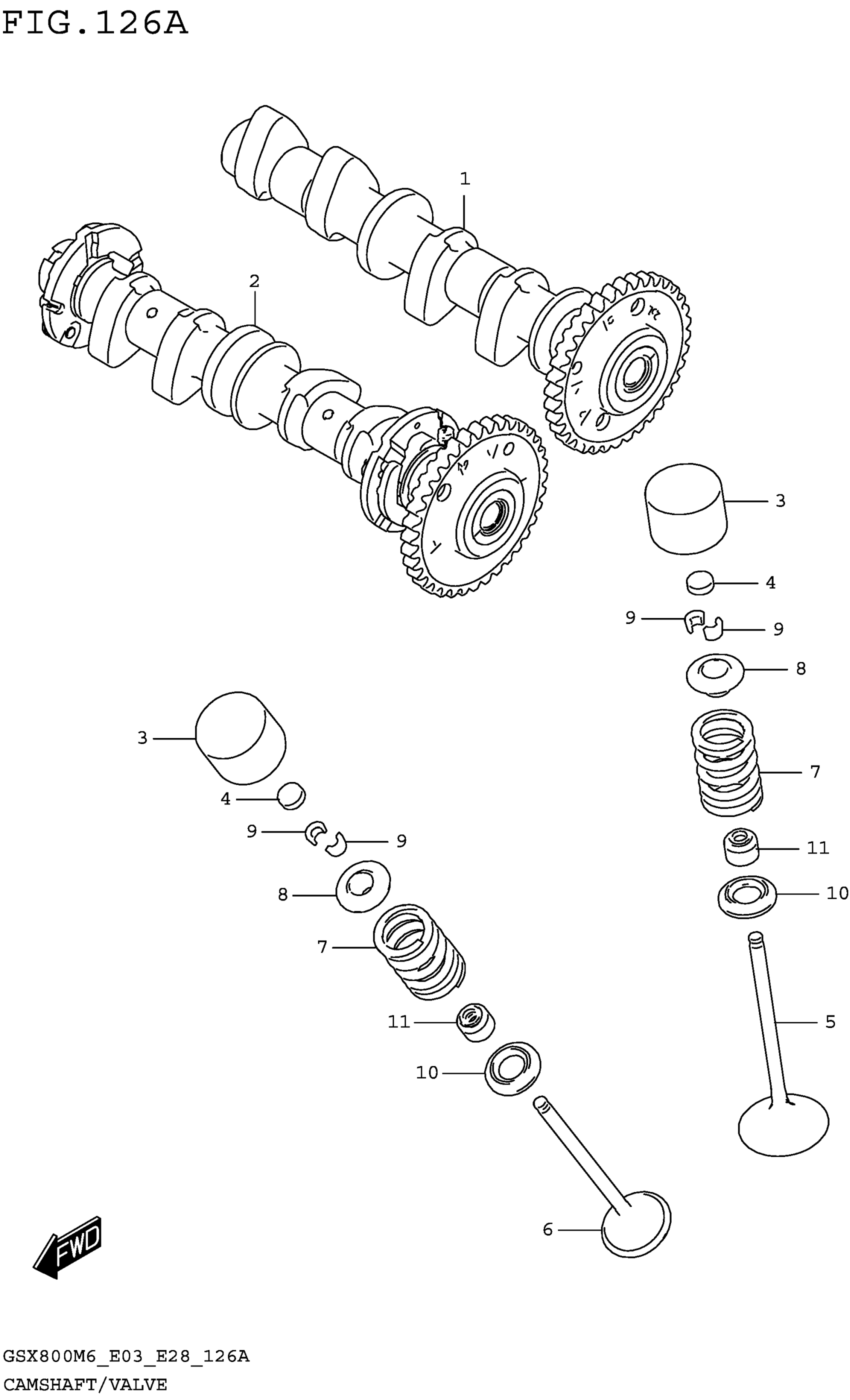 FIG.126A

1

2

3

4

9

9

8

7

11

10

5

3

4

9

9

8

7

11

10

6

FWD

GSX800M6_E03_E28_126A

CAMSHAFT/VALVE