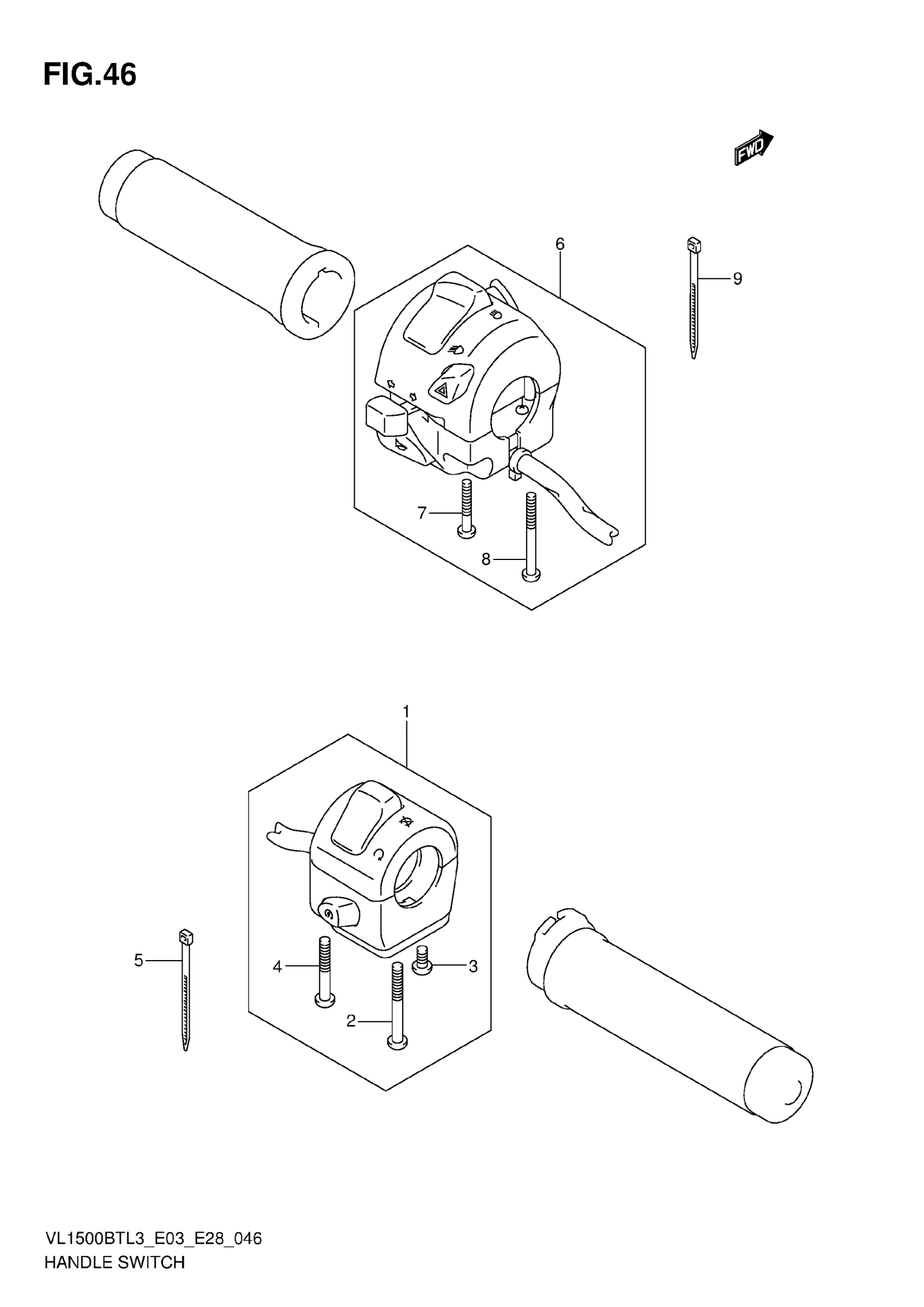 FIG.46

FWD

6

9

7

8

1

5

4

3

2

VL1500BTL3_E03_E28_046
HANDLE SWITCH