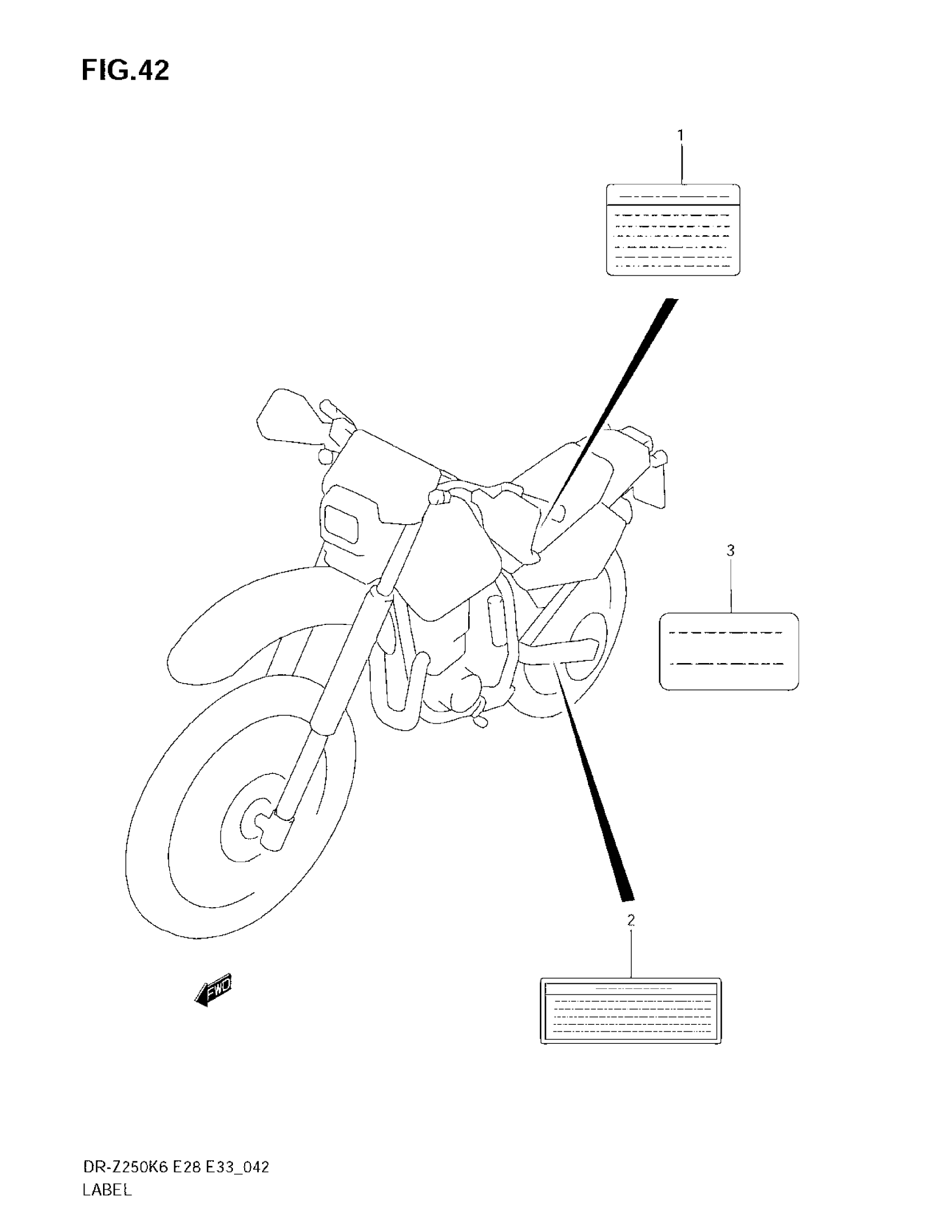 FIG.42

1

3

2

FWD

DR-Z250K6 E28 E33_042
LABEL