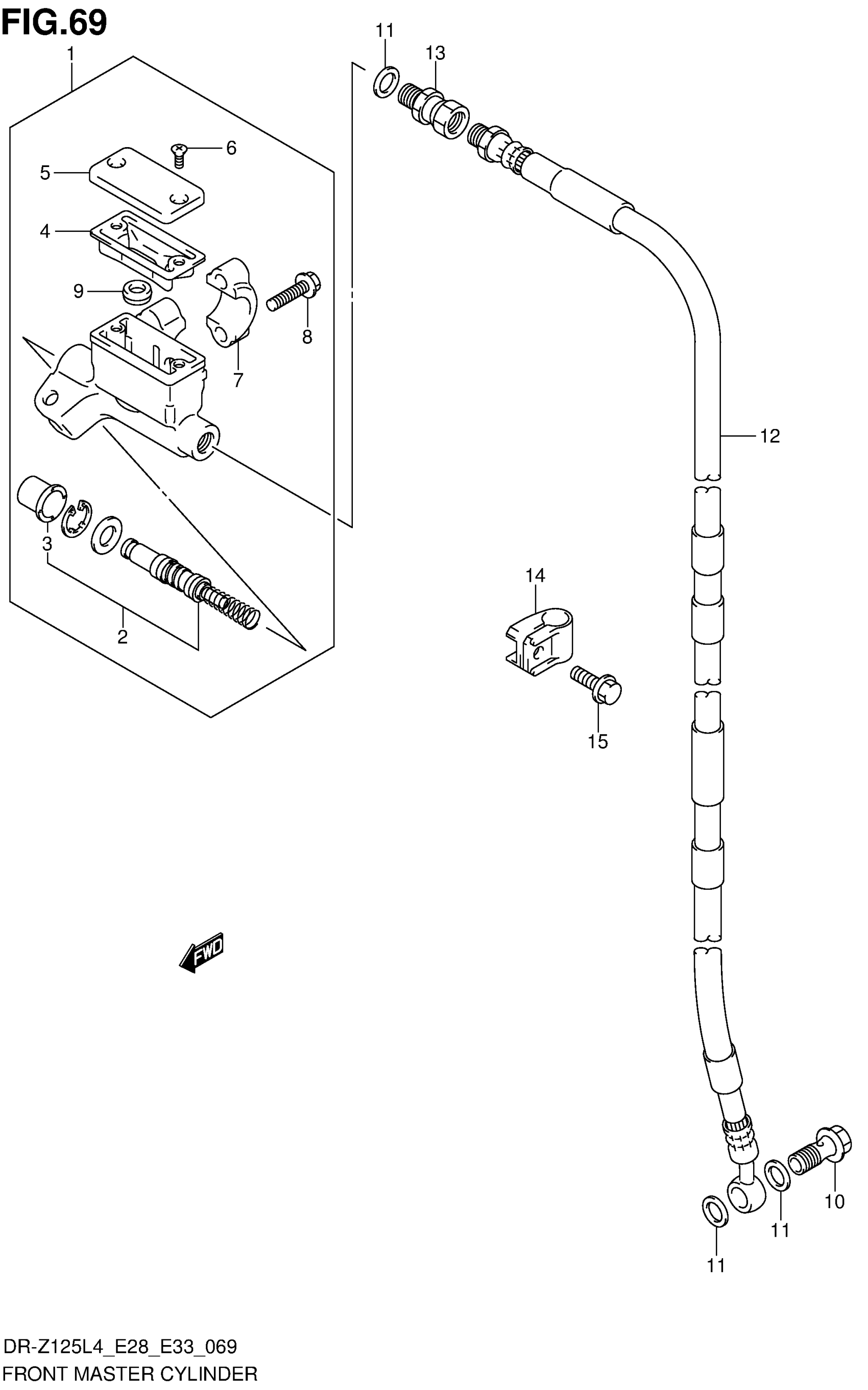 FIG.69

1
11
13
6
5
4
9
8
7
12
3
2
14
15
FWD
10
11
11

DR-Z125L4_E28_E33_069
FRONT MASTER CYLINDER