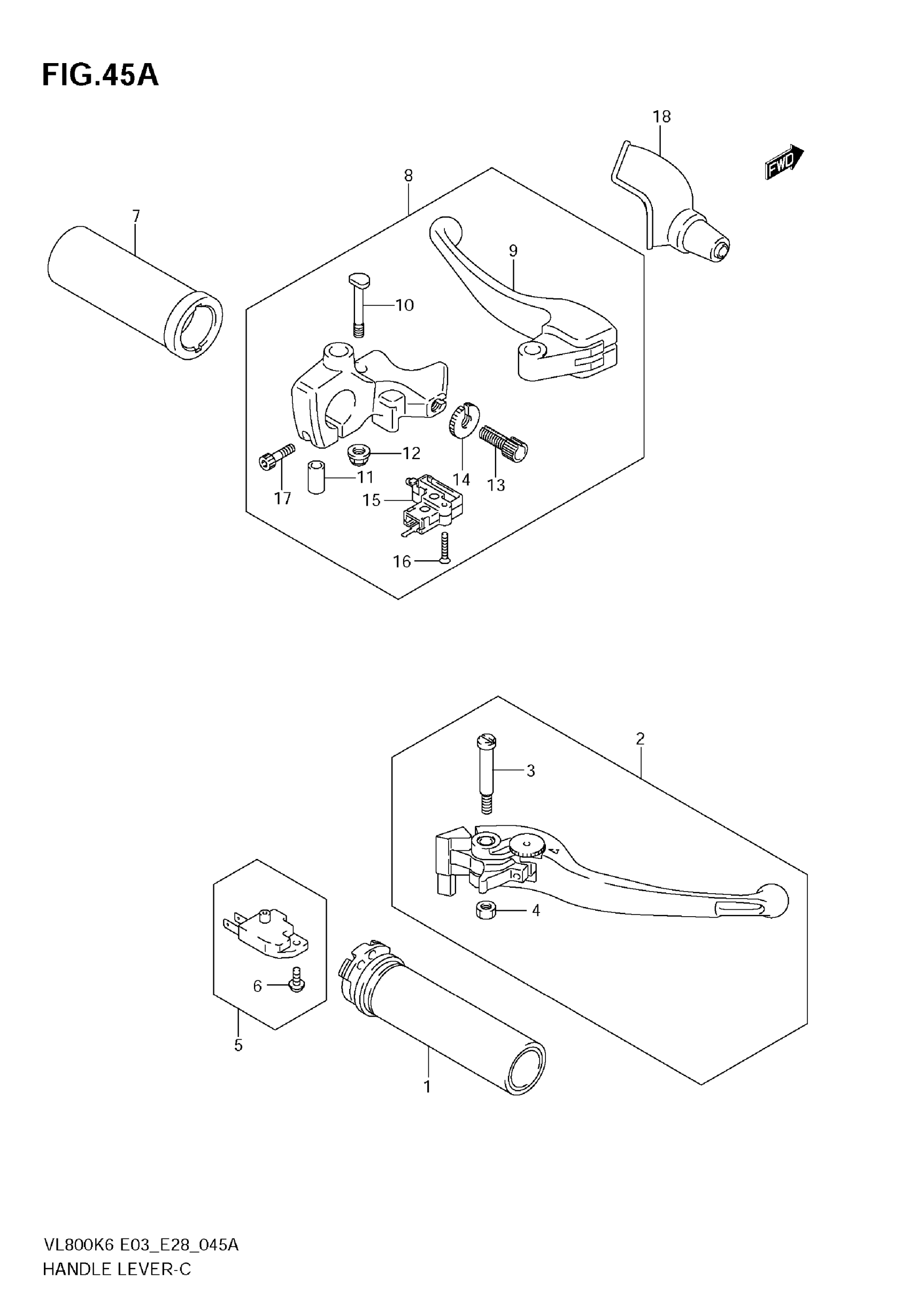 FIG.45A

18

FWD

8

7

9

10

12

11

14

13

17

15

16

2

3

4

6

5

1

VL800K6 E03_E28_045A
HANDLE LEVER-C