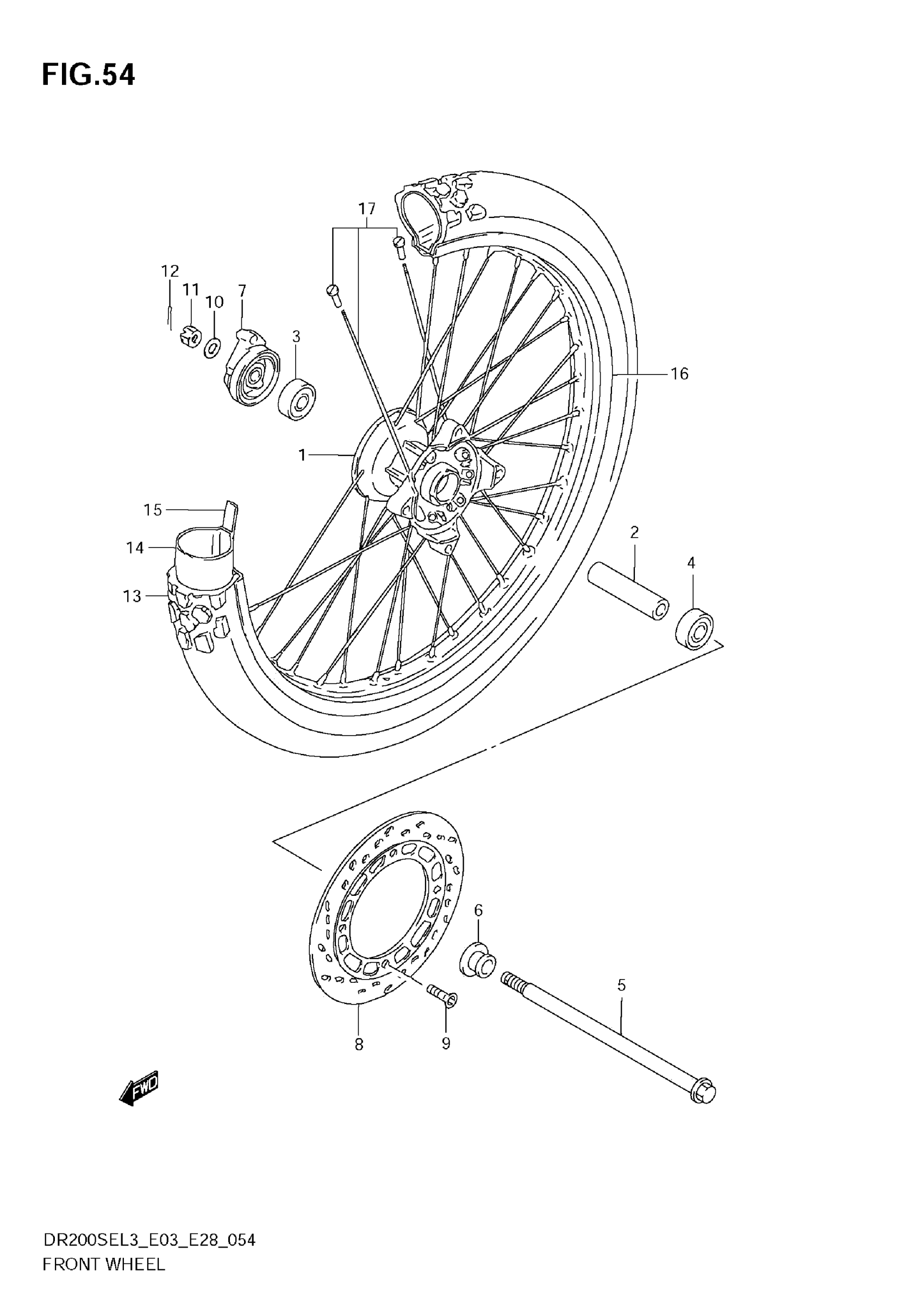 FIG.54

17
12
11
10
7
3
16
1
15
14
13
2
4
6
5
8
9

FWD

DR200SEL3_E03_E28_054
FRONT WHEEL