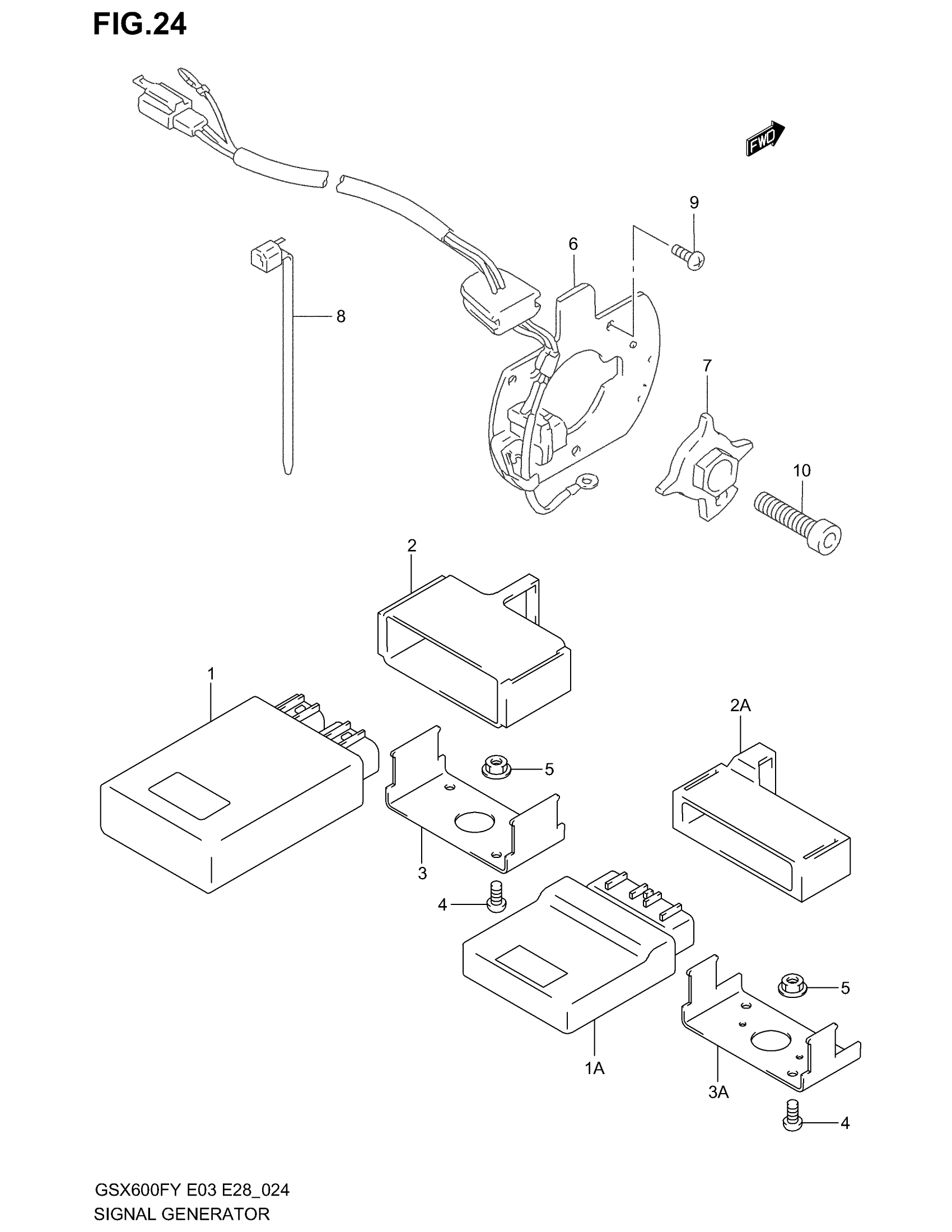 FIG.24

FWD

9
6
8
7
10
2
1
2A
5
3
4
5
1A
3A
4

GSX600FY E03 E28_024
SIGNAL GENERATOR