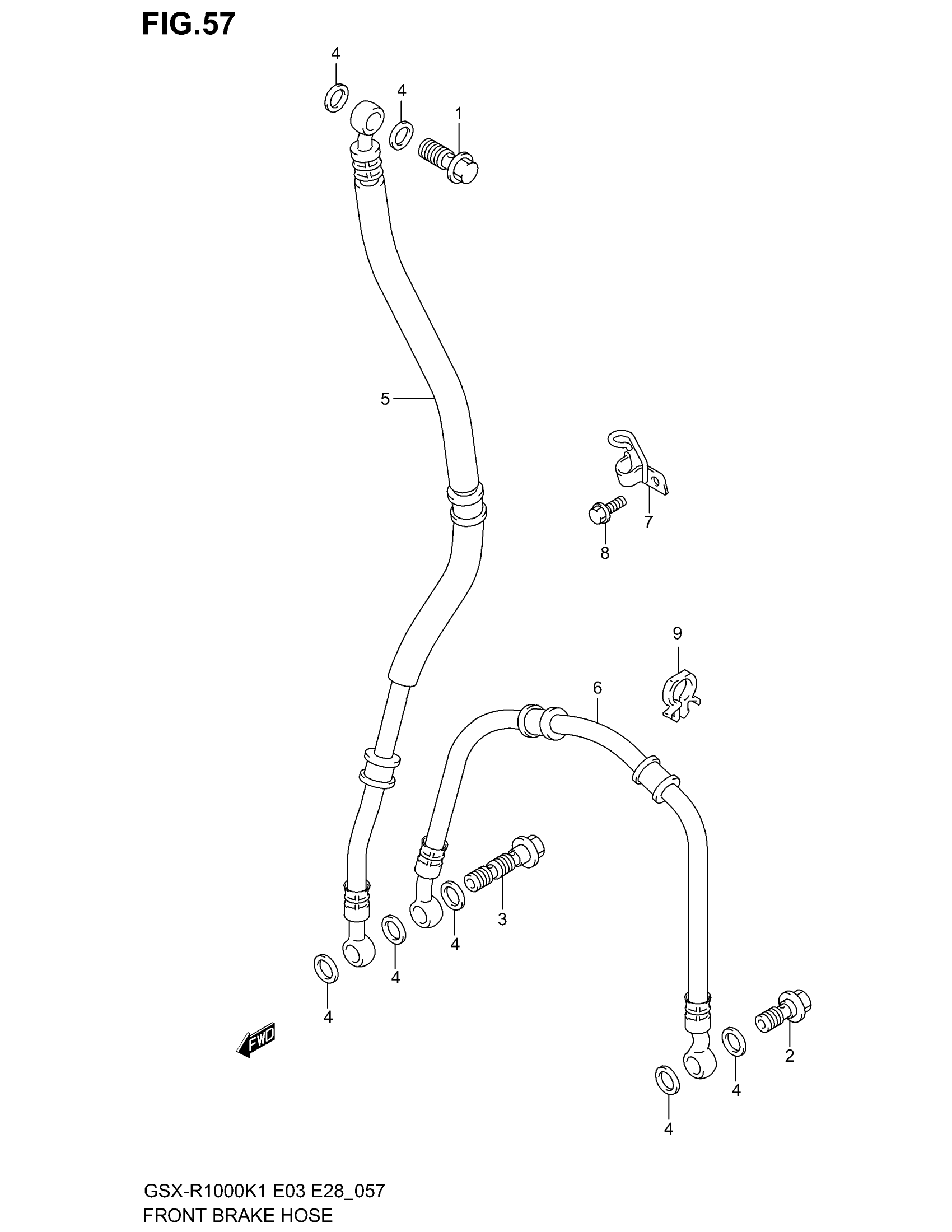 FIG.57

4
4
1
5
7
8
9
6
3
4
4
4
FWD
2
4
4

GSX-R1000K1 E03 E28_057
FRONT BRAKE HOSE