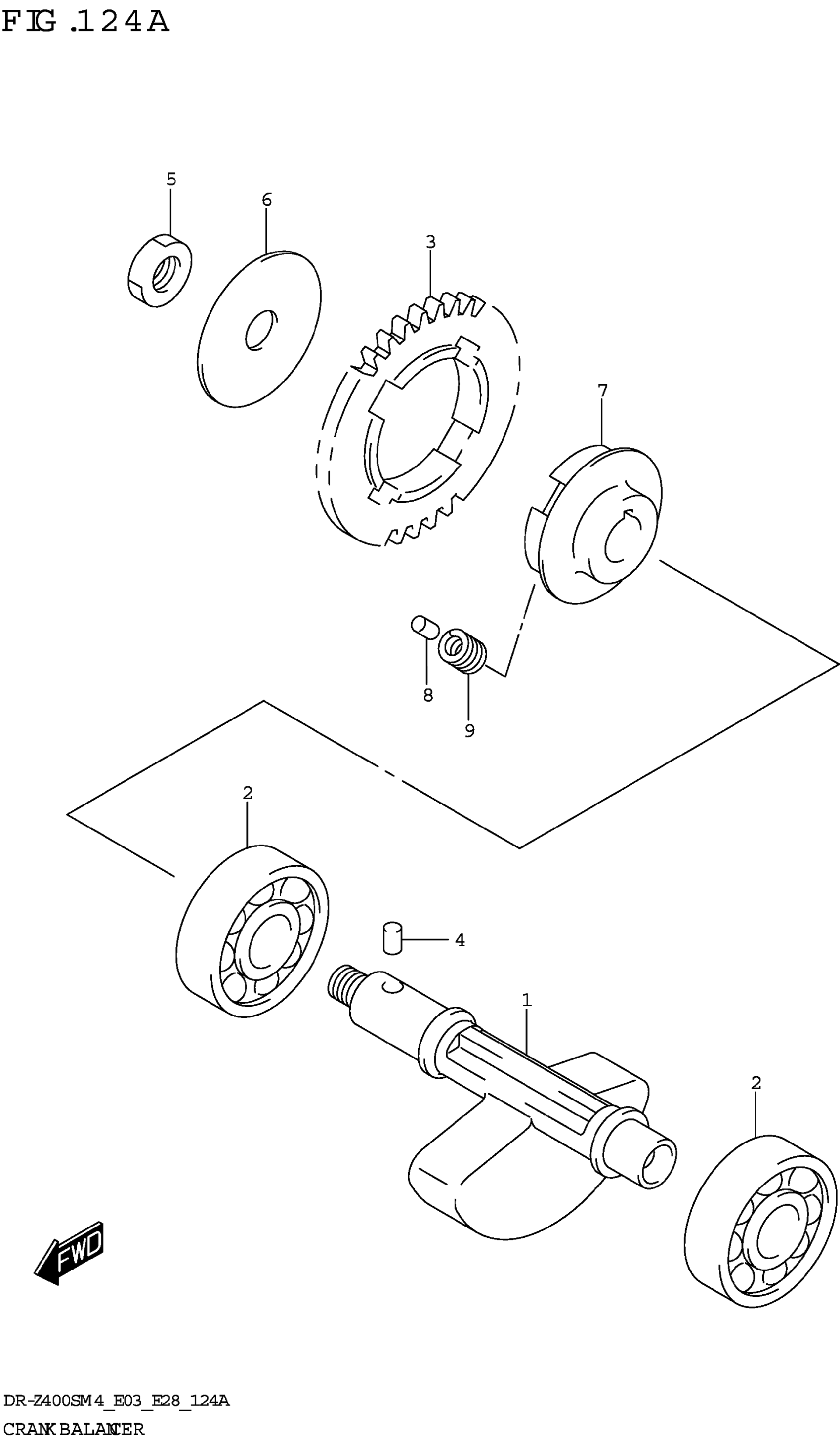 FIG.124A

5
6
3
7
8
9
2
4
1
2

FWD

DR-Z400SM4_E03_E28_124A
CRANK BALANCER