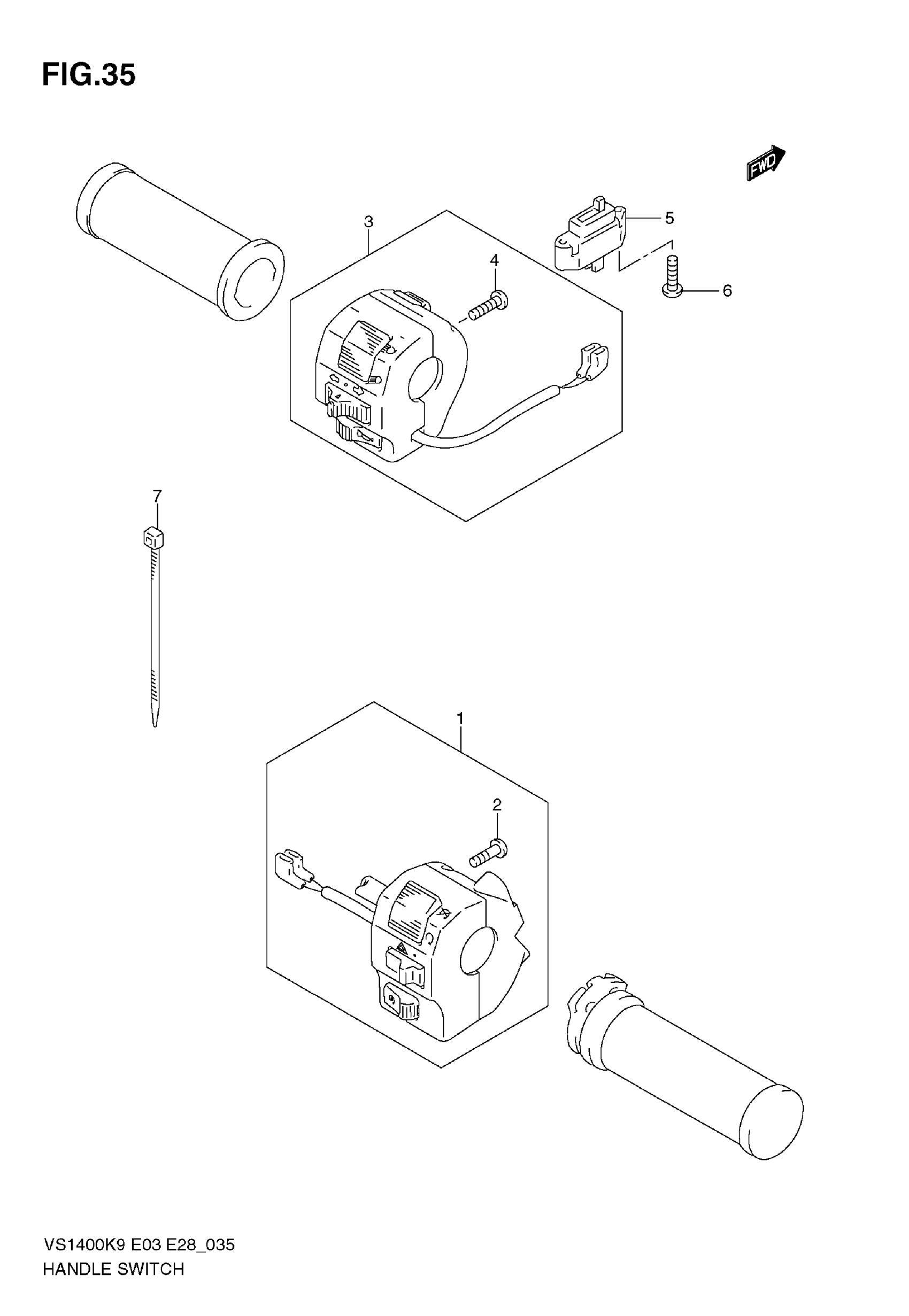 FIG.35

FWD

3

4

5

6

7

1

2

VS1400K9 E03 E28_035
HANDLE SWITCH