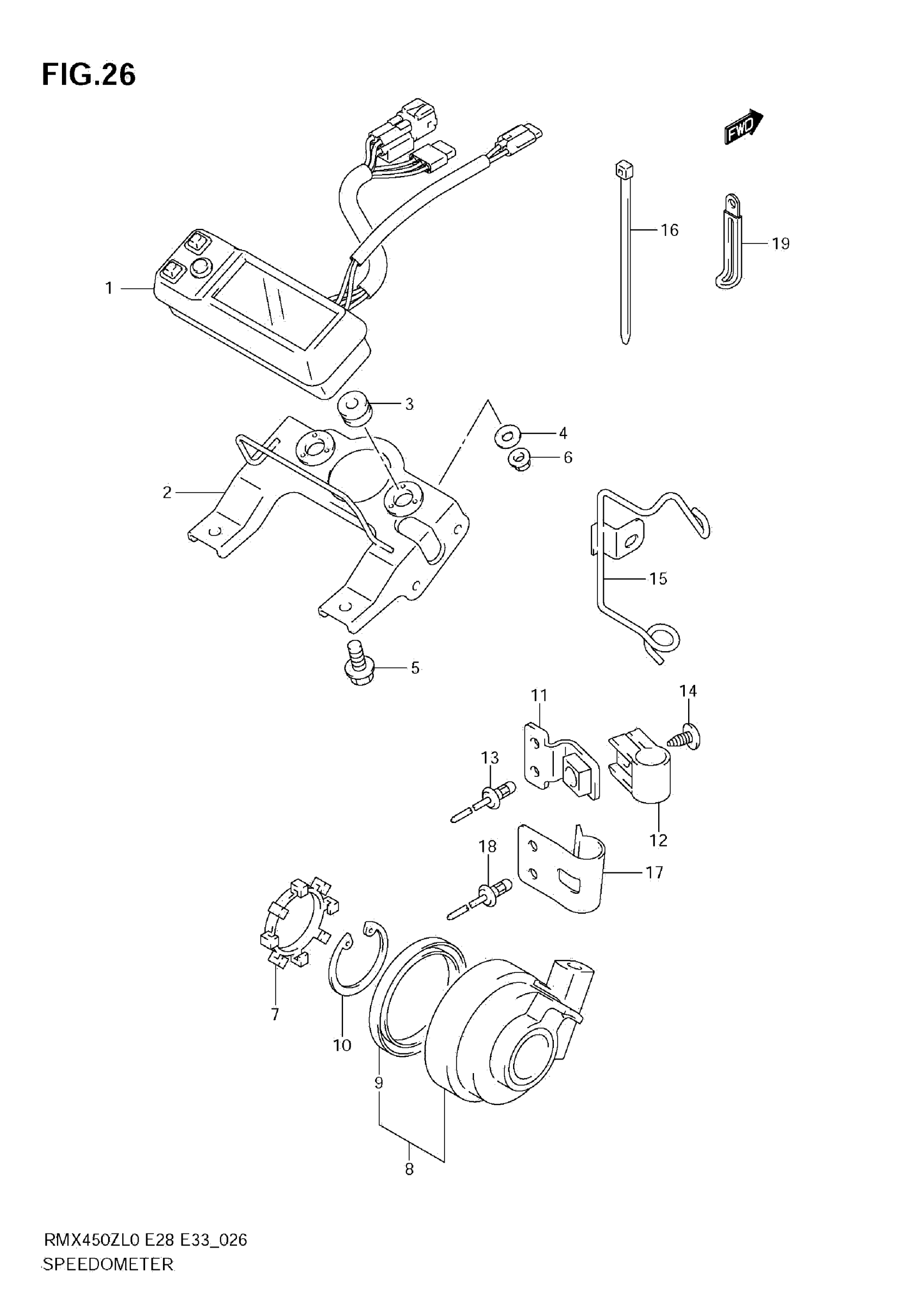 FIG.26

FWD

16

19

1

3

4

6

2

15

5

11

14

13

12

18

17

7

10

9

8

RMX450ZL0 E28 E33_026
SPEEDOMETER