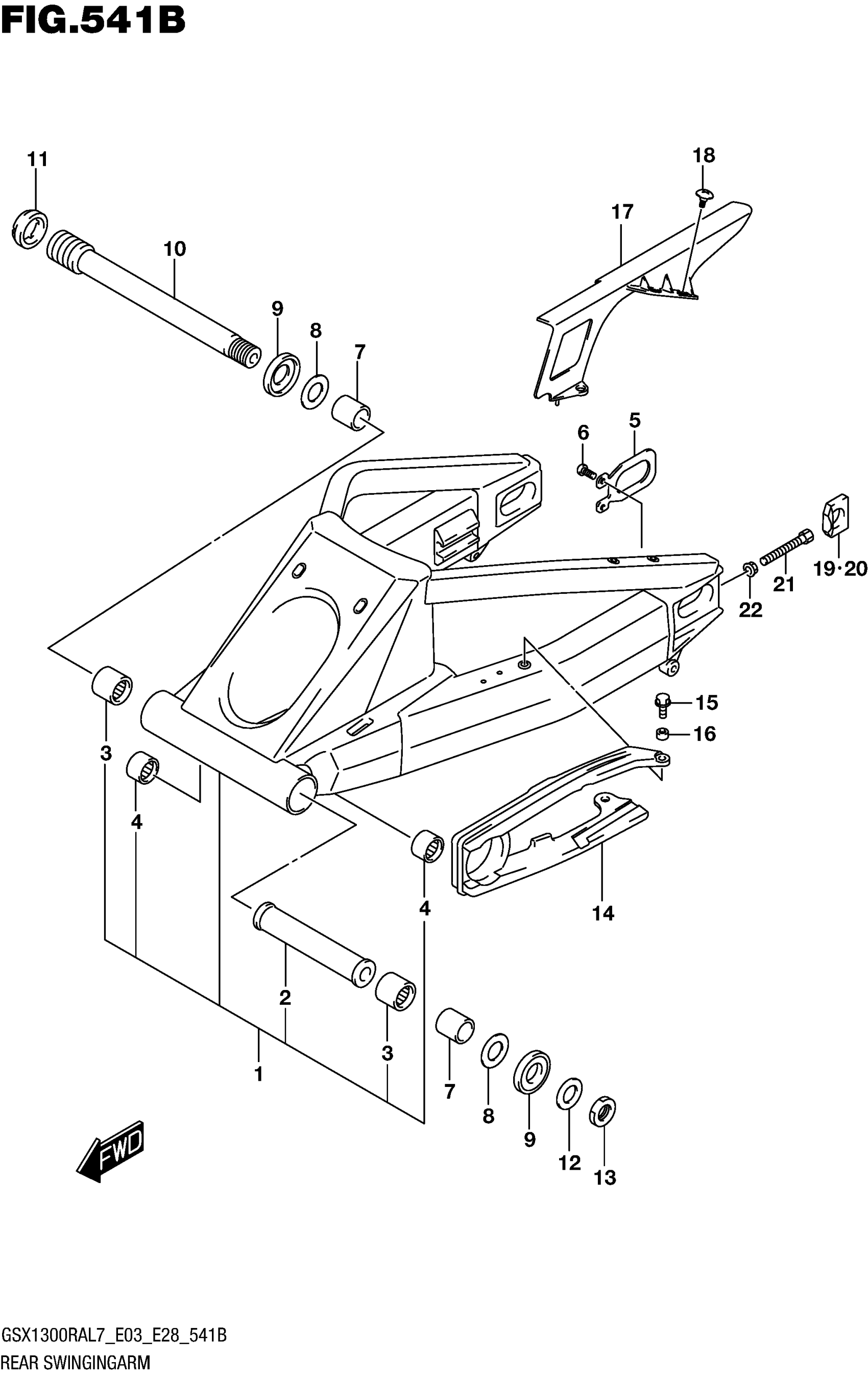 FIG.541B

11
18
17
10
9
8
7
6
5
19·20
21
22
15
16
3
4
4
14
2
3
1
7
8
9
12
13
FWD

GSX1300RAL7_E03_E28_541B
REAR SWINGINGARM