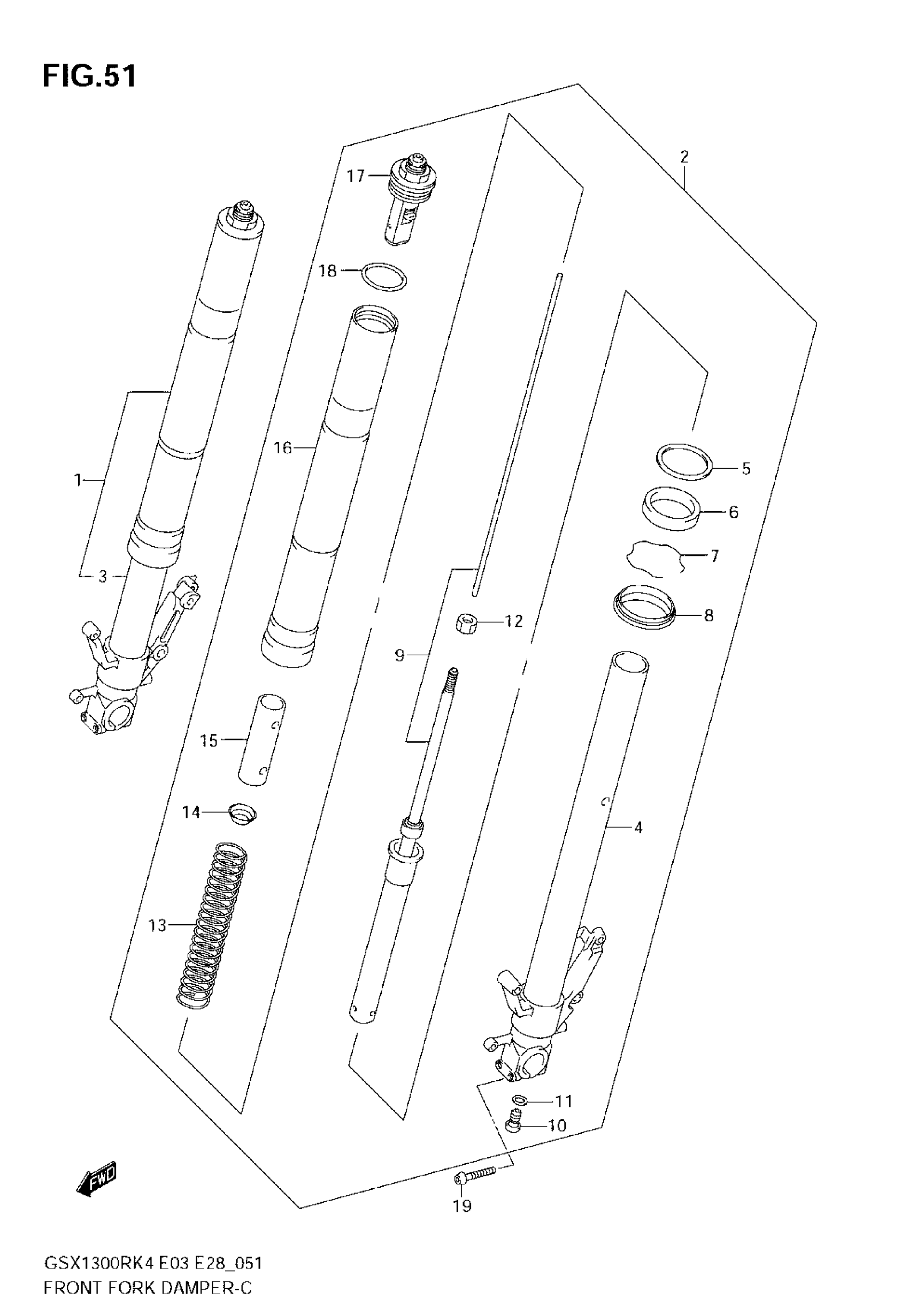 FIG.51

2

17

18

16

1

3

5

6

7

8

12

9

15

14

4

13

11

10

FWD

19

GSX1300RK4 E03 E28_051
FRONT FORK DAMPER-C