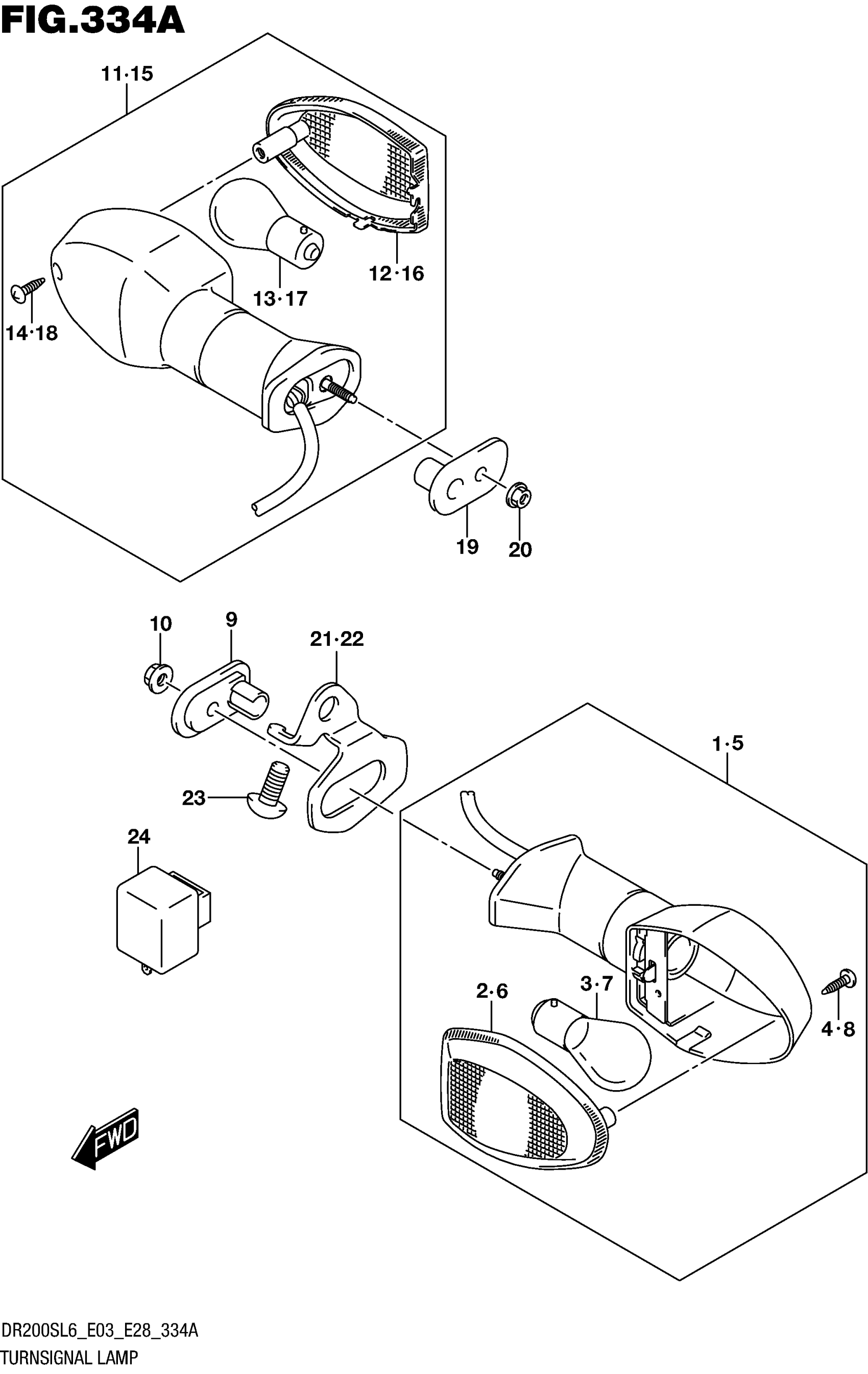 FIG.334A

11·15

12·16

13·17

14·18

19

20

10

9

21·22

23

24

1·5

2·6

3·7

4·8

FWD

DR200SL6_E03_E28_334A

TURNSIGNAL LAMP