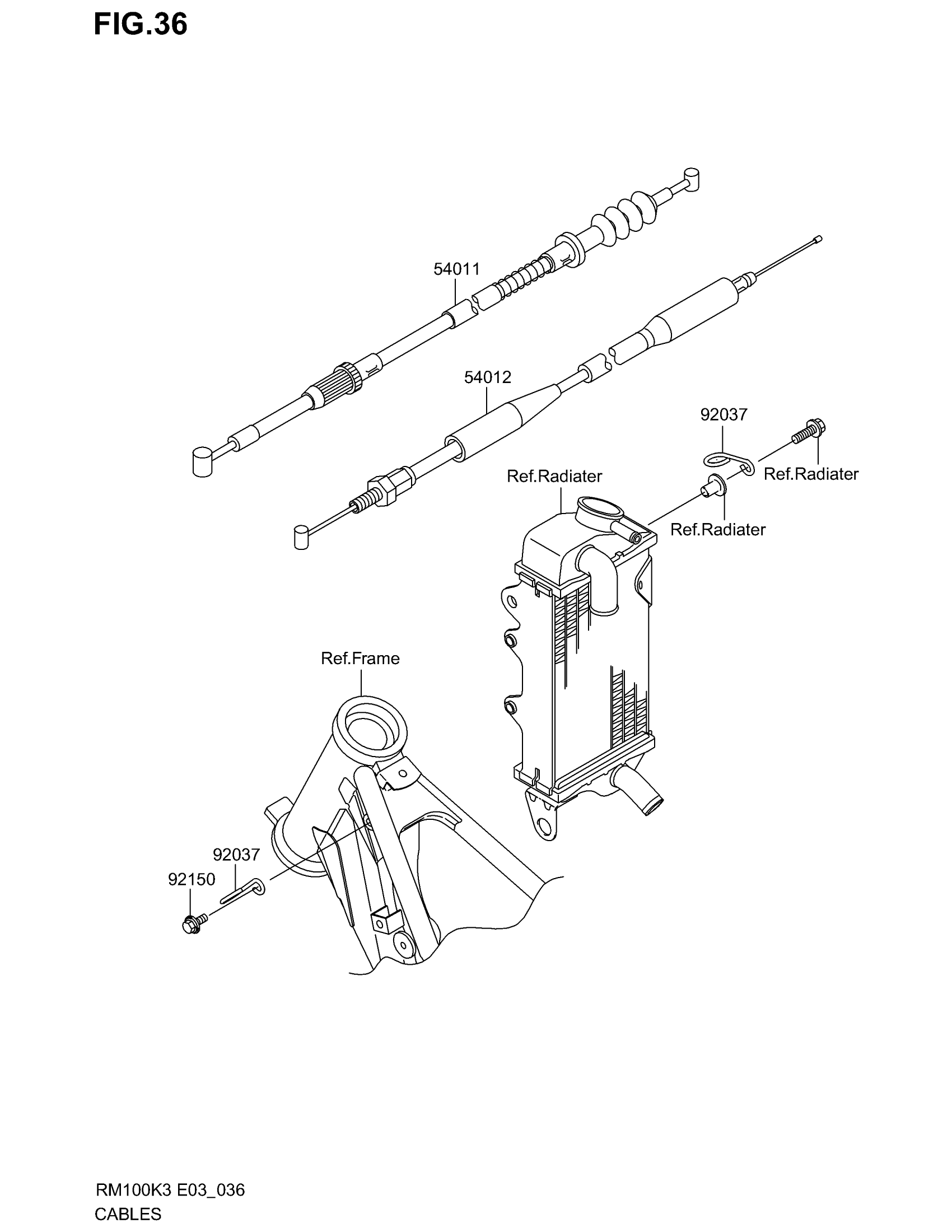 FIG.36

54011

54012

92037

Ref.Radiater

Ref.Radiater

Ref.Radiater

Ref.Frame

92037

92150

RM100K3 E03_036
CABLES