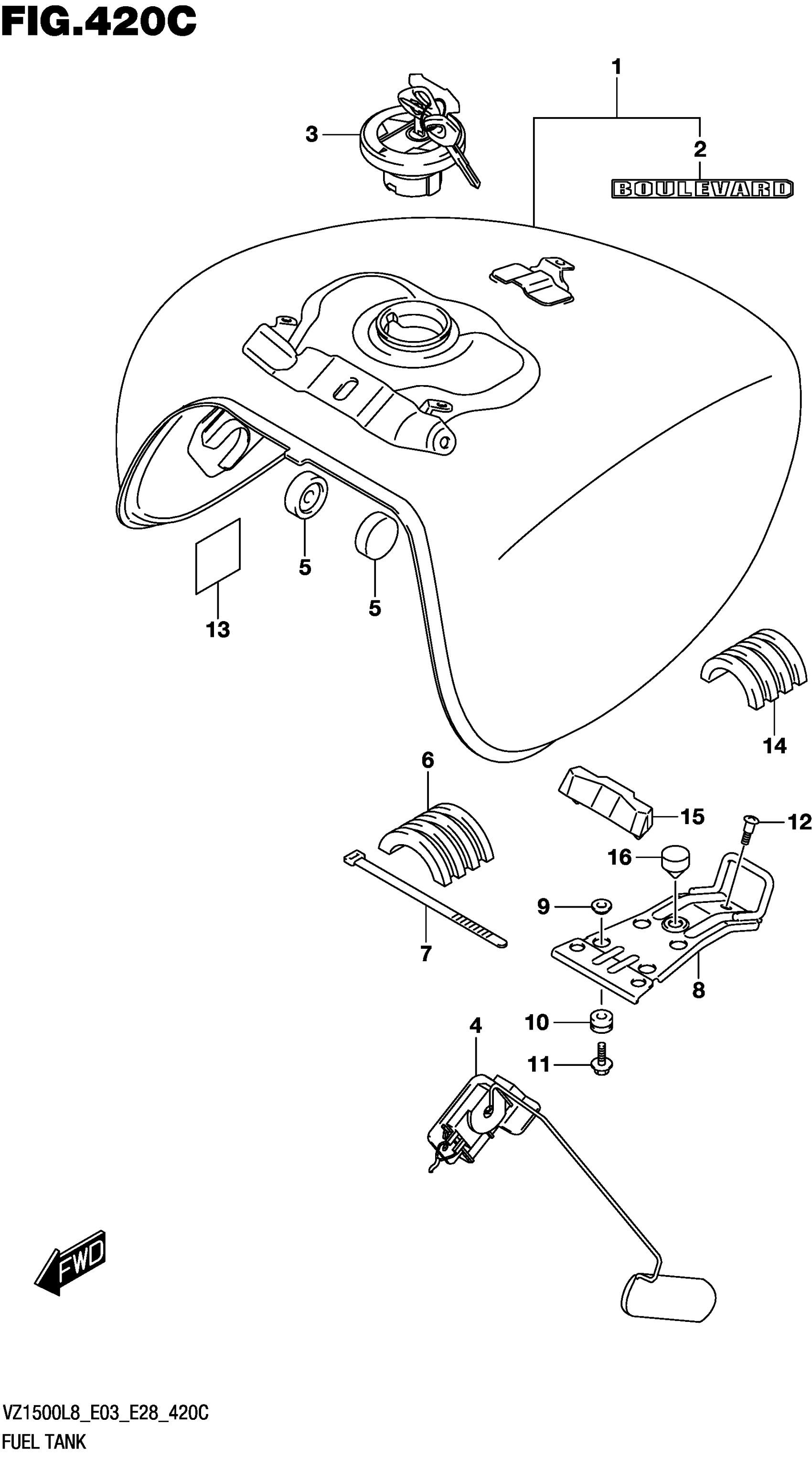 FIG.420C

1
2
BOULEVARD
3
5
5
13
14
6
15
12
16
9
7
8
10
4
11
FWD

VZ1500L8_E03_E28_420C
FUEL TANK