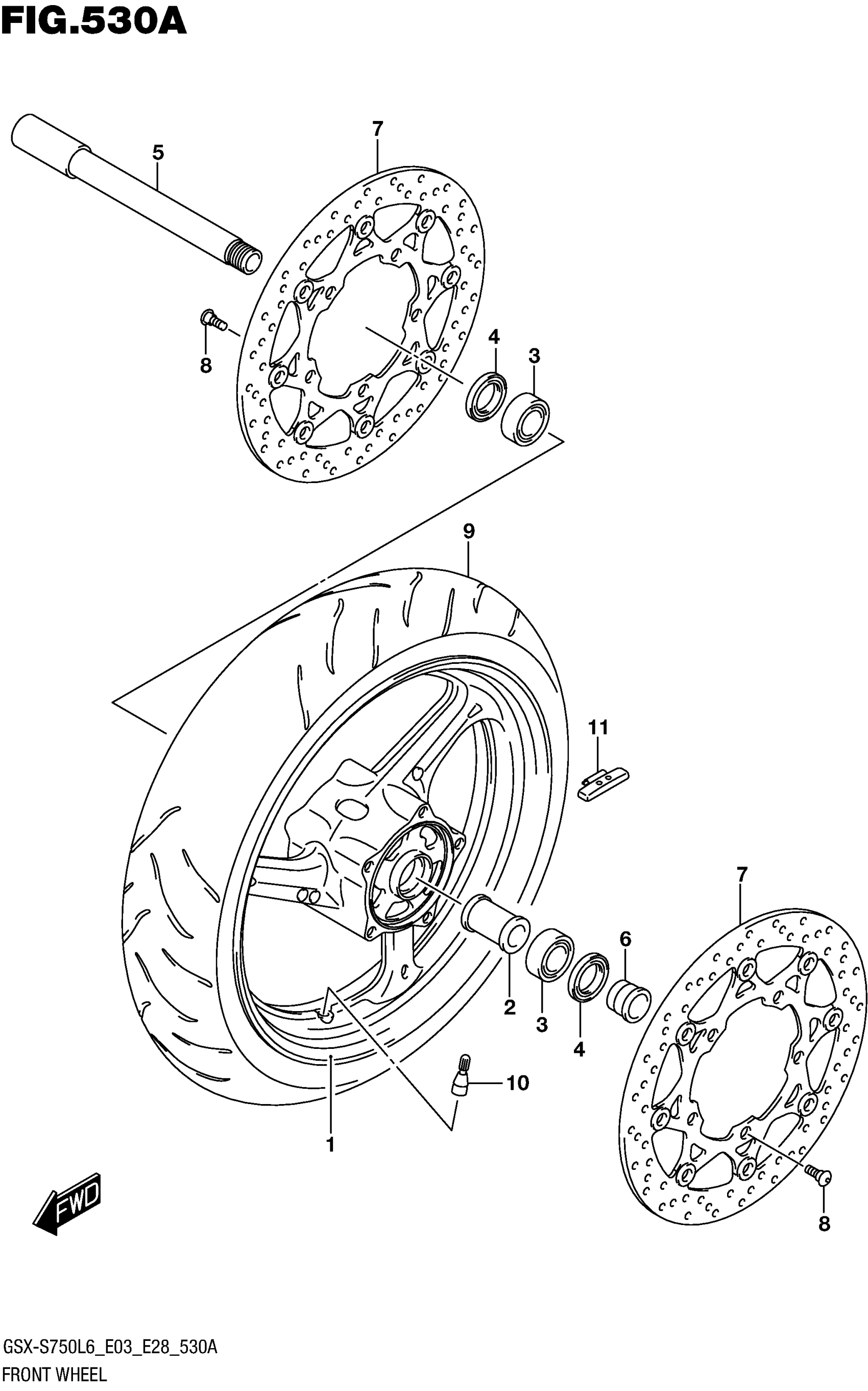 FIG.530A

5
7
8
4
3
9
11
7
6
2
3
4
10
1
8
FWD

GSX-S750L6_E03_E28_530A
FRONT WHEEL