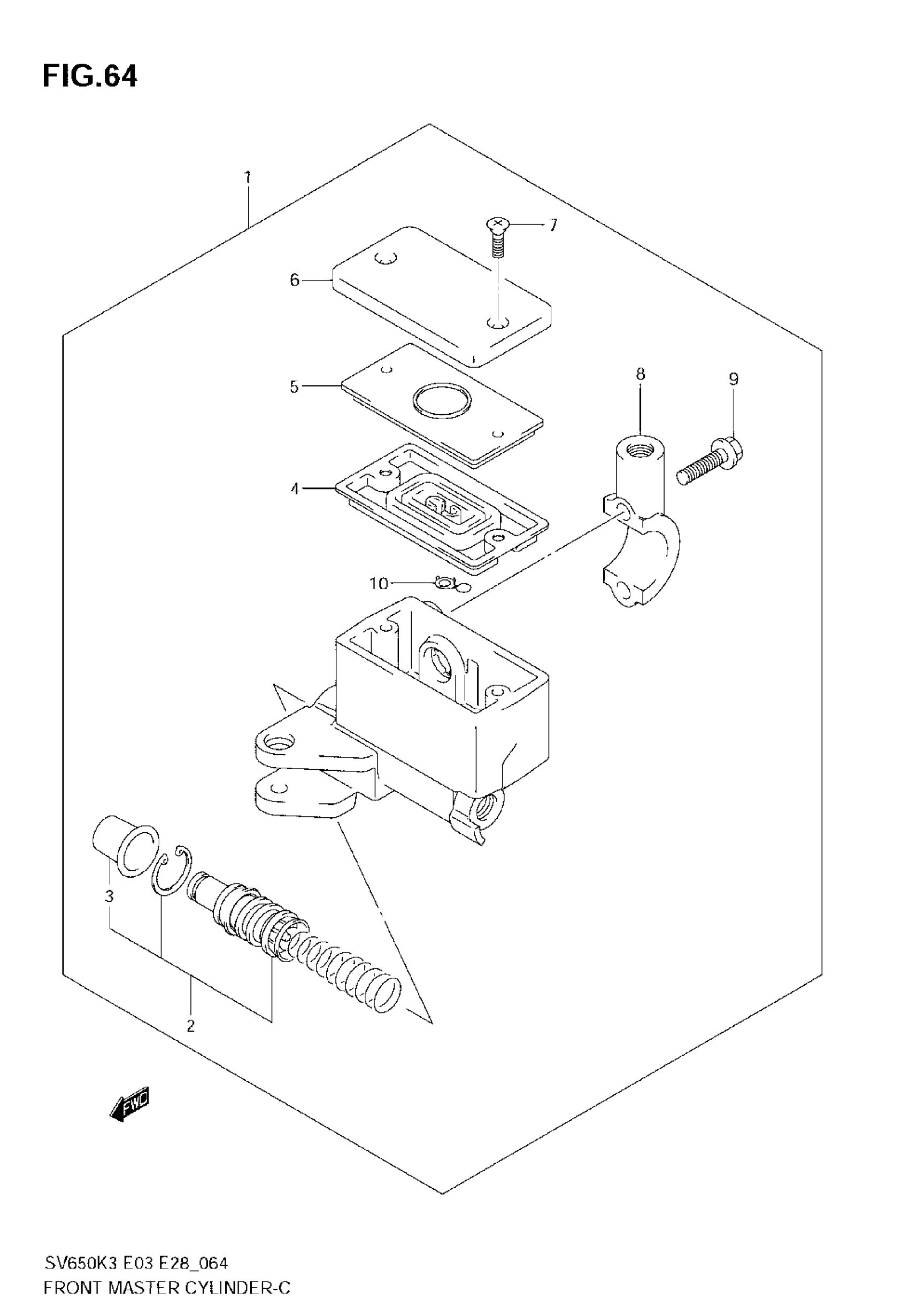 FIG.64

1

7

6

5

8

9

4

10

3

2

FWD

SV650K3 E03 E28_064
FRONT MASTER CYLINDER-C