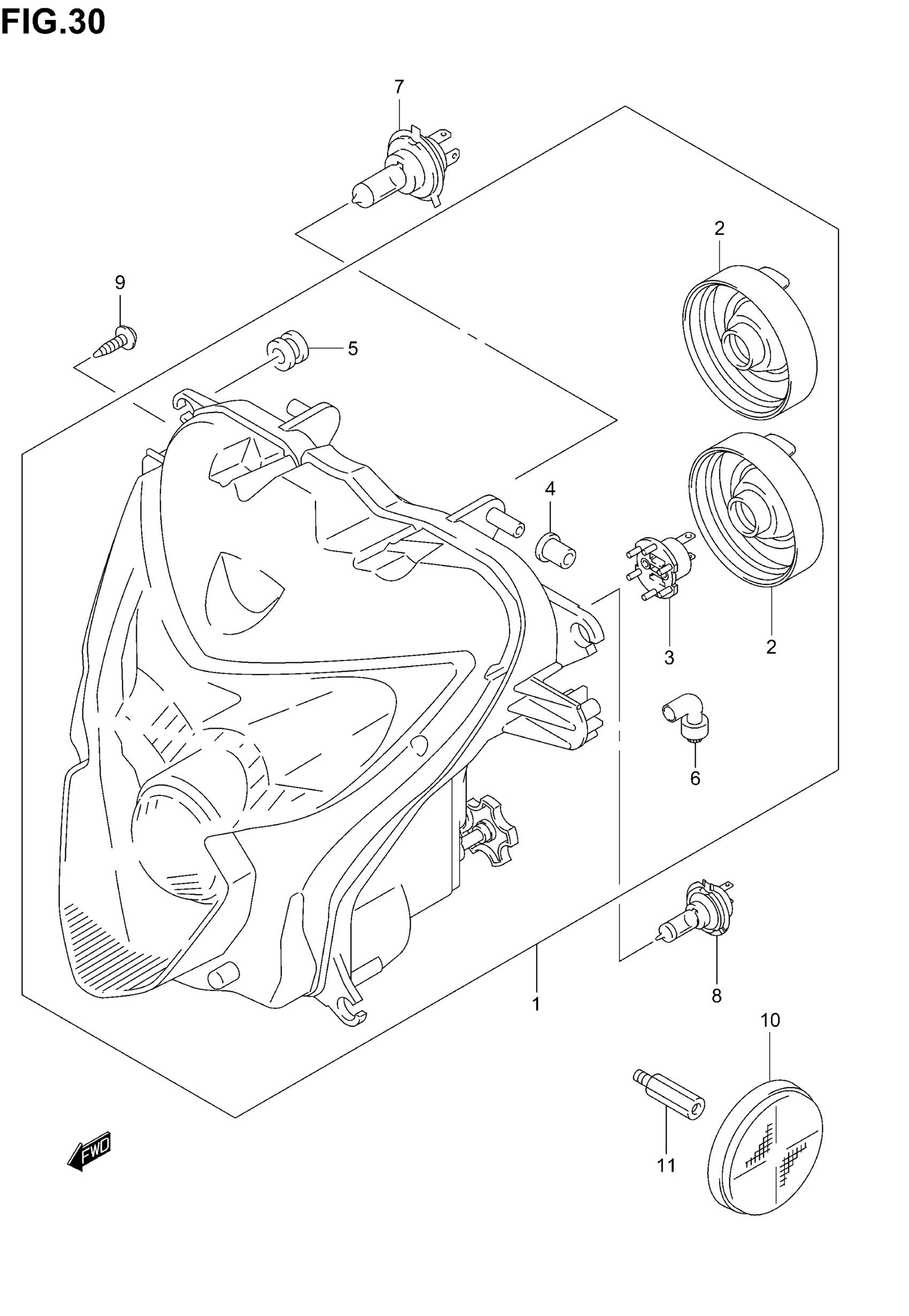 FIG.30

7

2

9

5

4

3

2

6

1

8

10

11

FWD