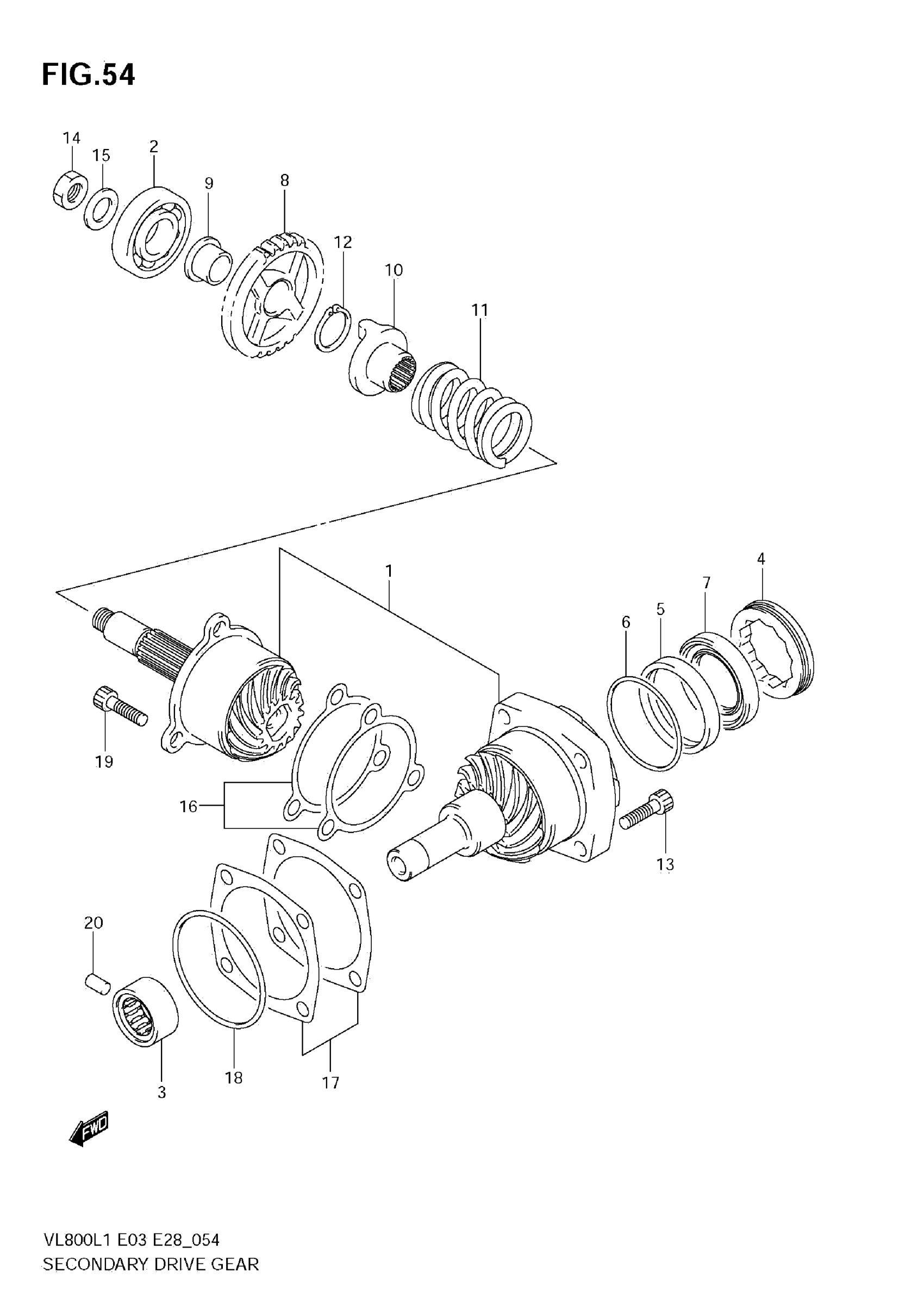 FIG.54

14
15
2
9
8
12
10
11

1
4
7
5
6
19
16
13
20
3
18
17

FWD

VL800L1 E03 E28_054
SECONDARY DRIVE GEAR