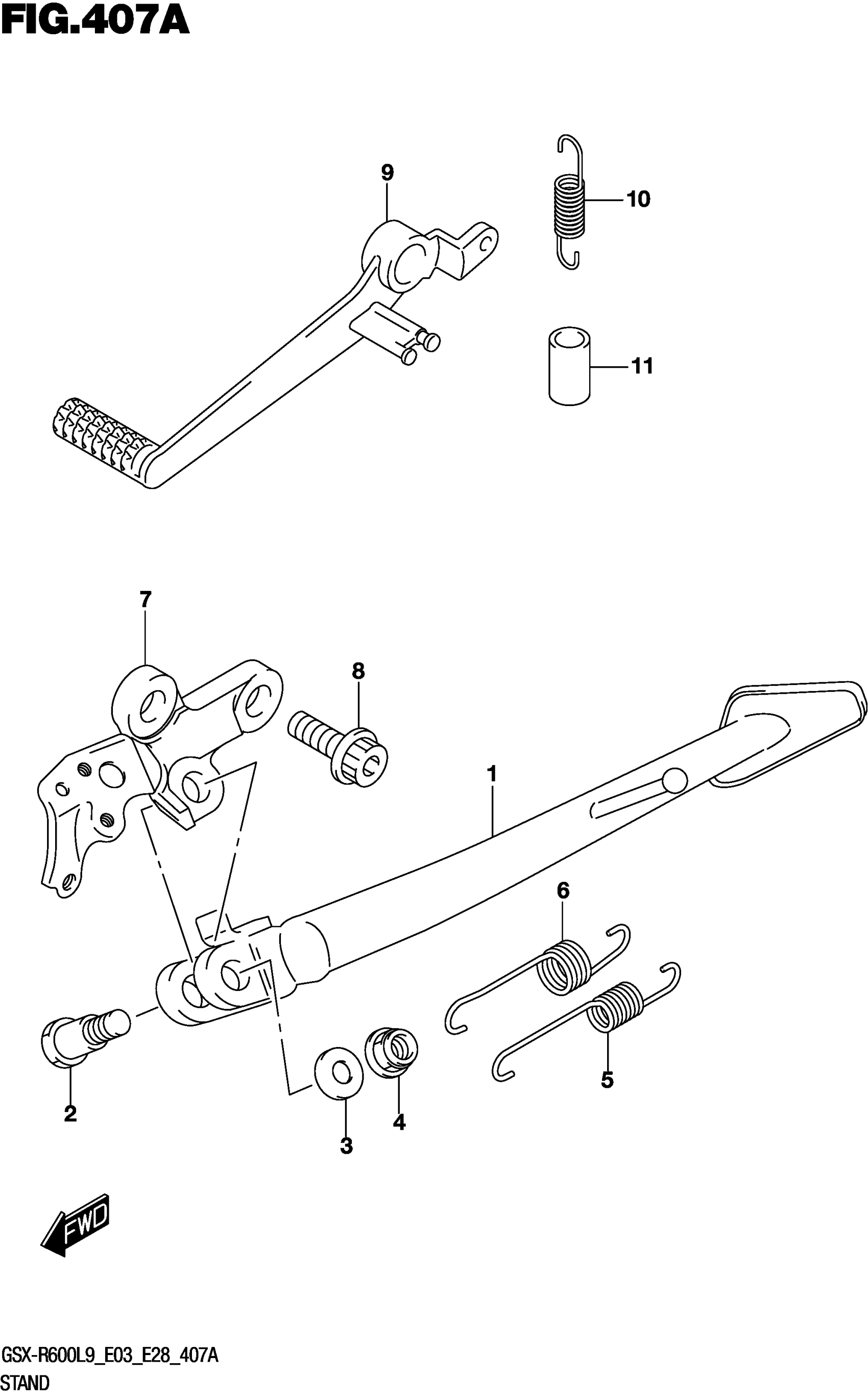 FIG.407A

9

10

11

7

8

1

6

5

2

3

4

FWD

GSX-R600L9_E03_E28_407A
STAND