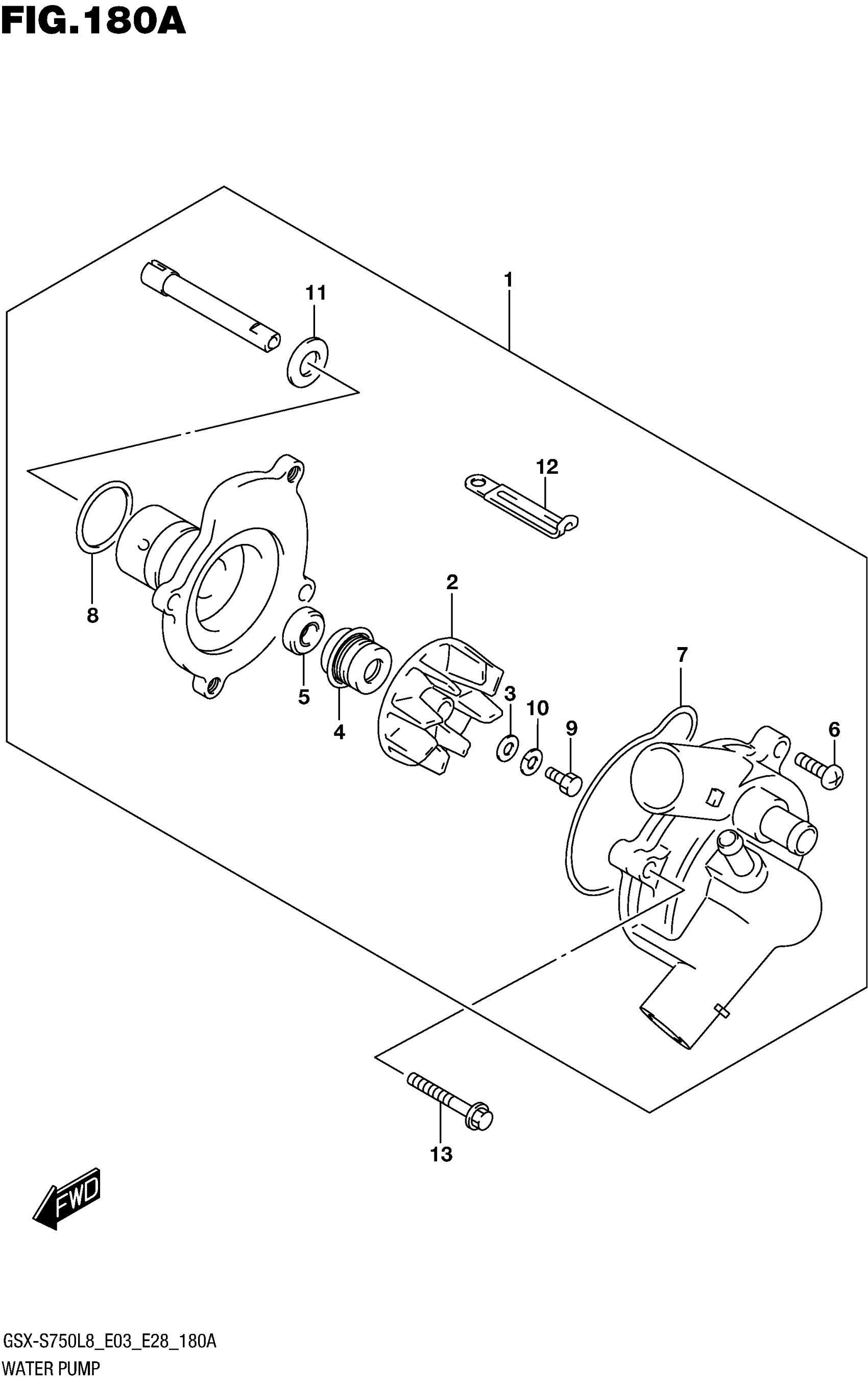 FIG.180A

1
11
12
8
2
7
5
4
3
10
9
6
13
FWD

GSX-S750L8_E03_E28_180A
WATER PUMP