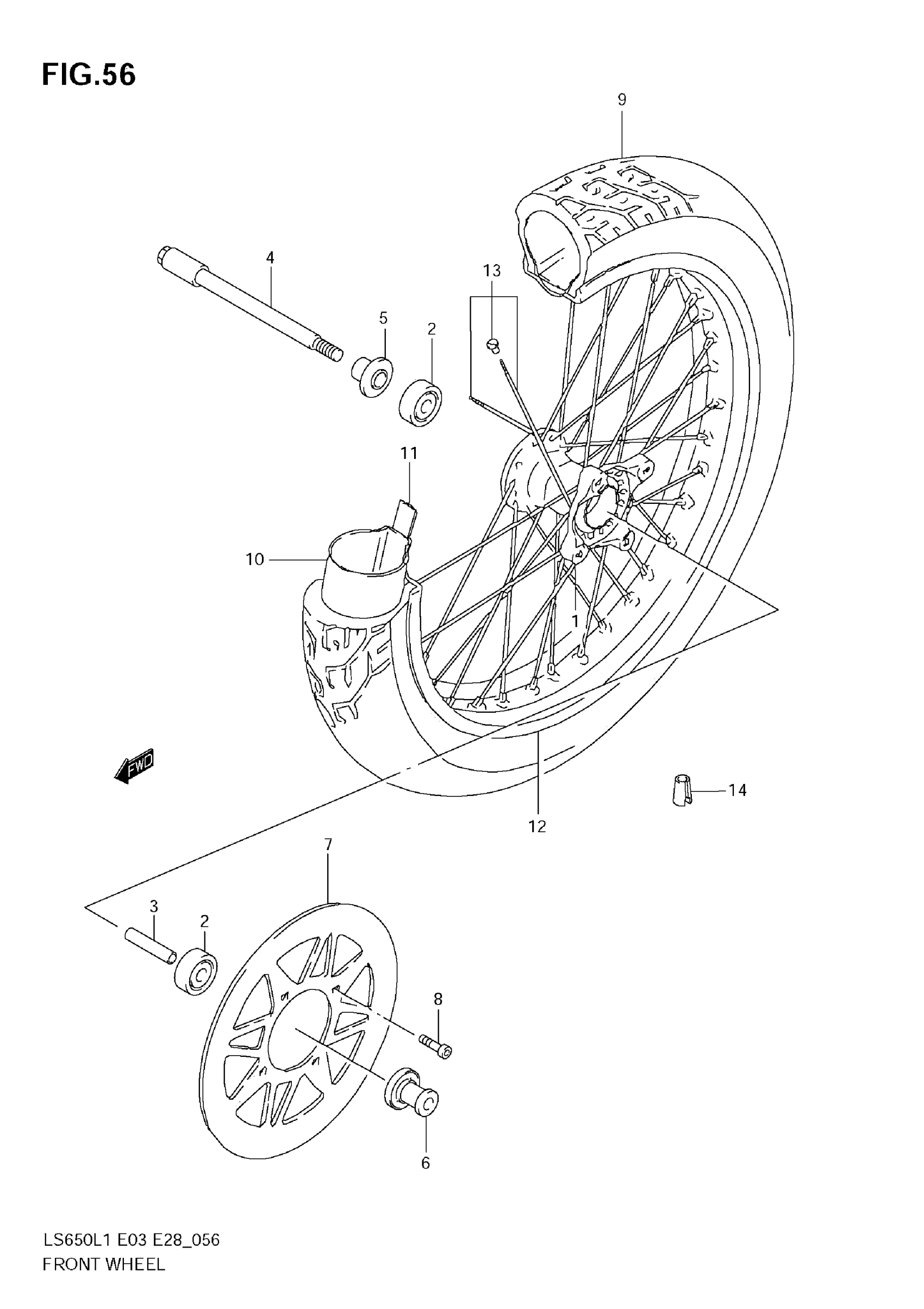 FIG.56

9

4

13

5

2

11

10

1

FWD

14

12

7

3

2

8

6

LS650L1 E03 E28_056
FRONT WHEEL