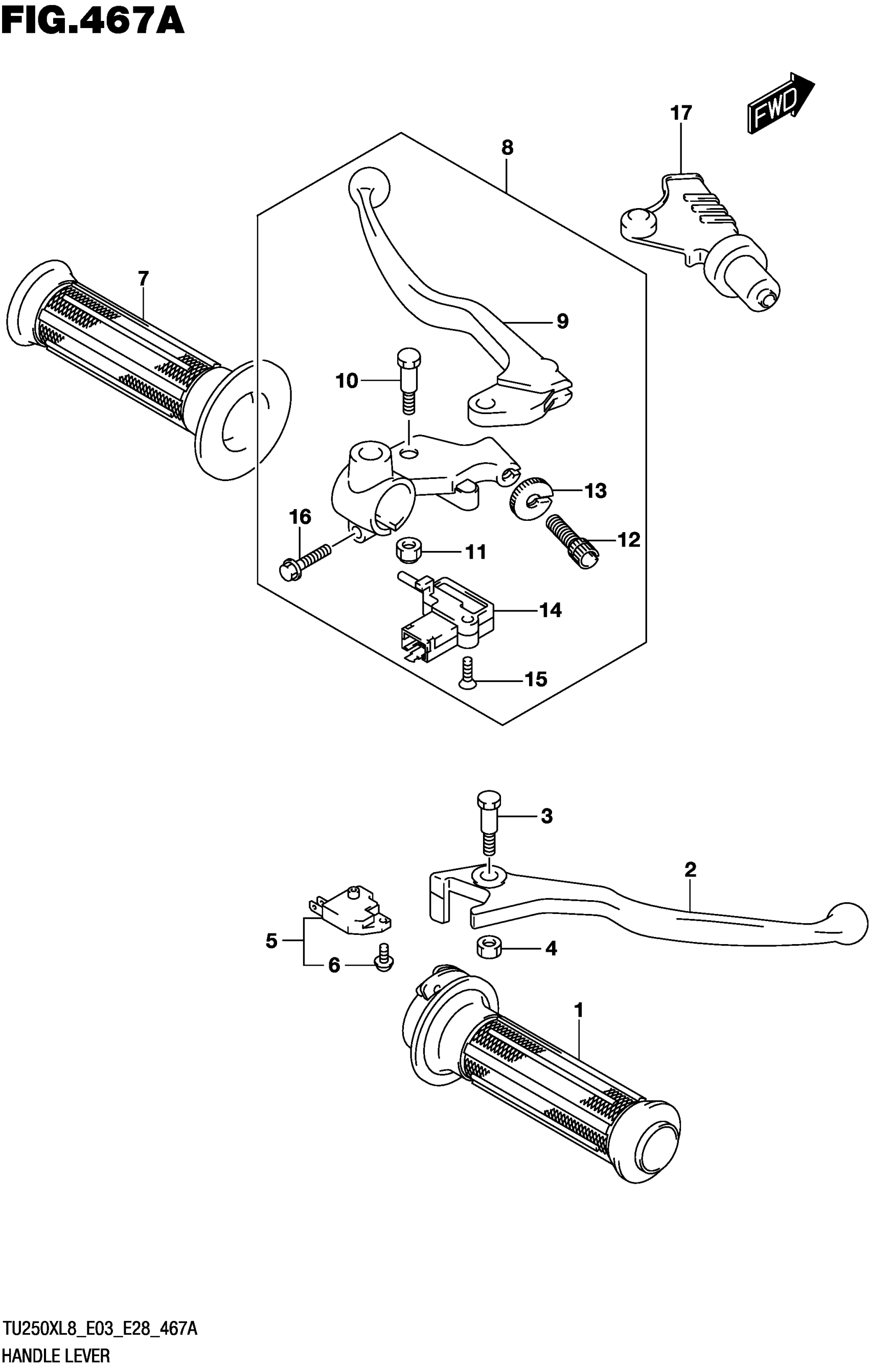 FIG.467A

FWD

17

8

7

9

10

13

16

12

11

14

15

3

2

5

4

6

1

TU250XL8_E03_E28_467A
HANDLE LEVER