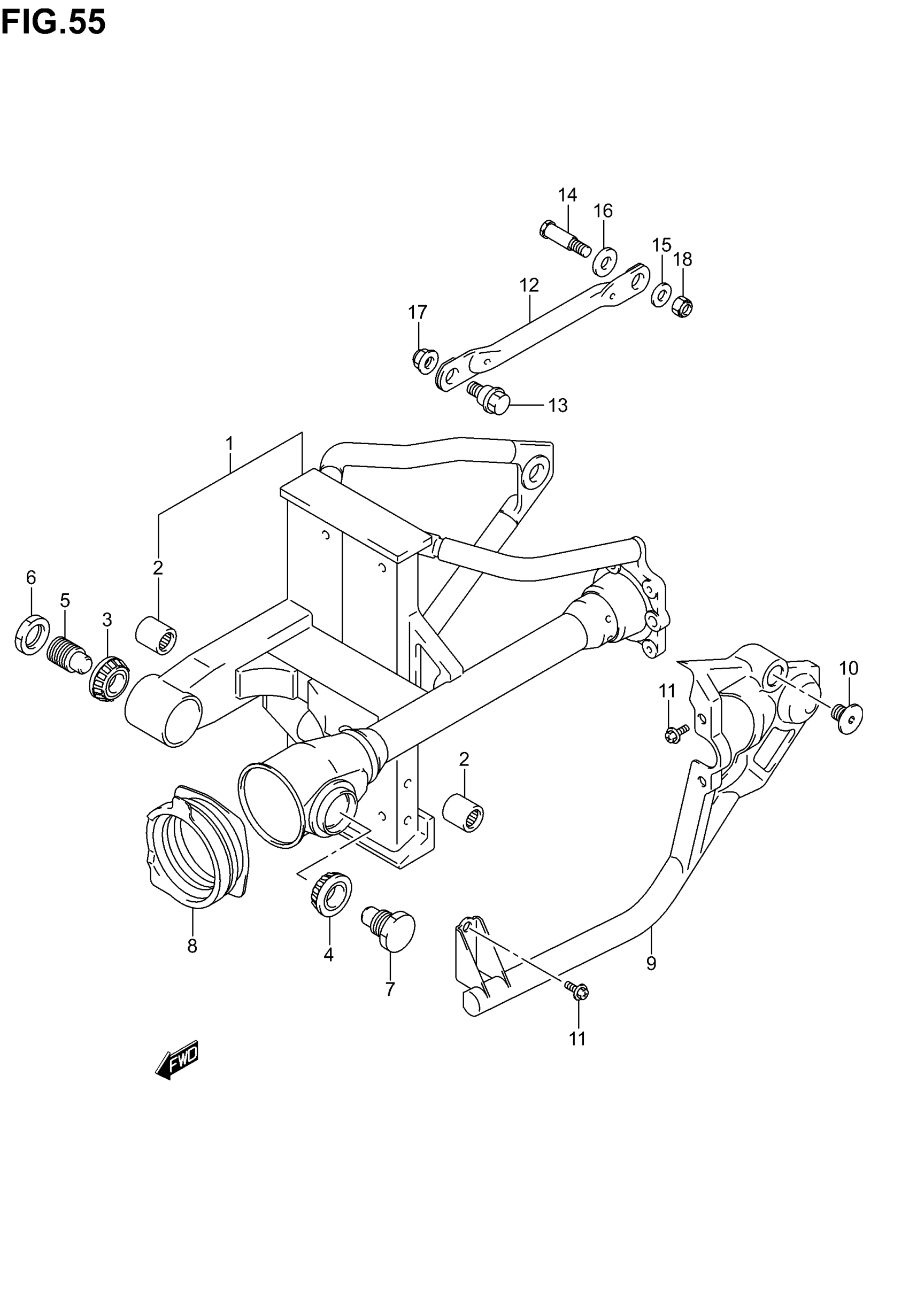 FIG.55

14
16
15
18
12
17
13
1
2
6
5
3
10
11
2
8
4
7
9
11
FWD