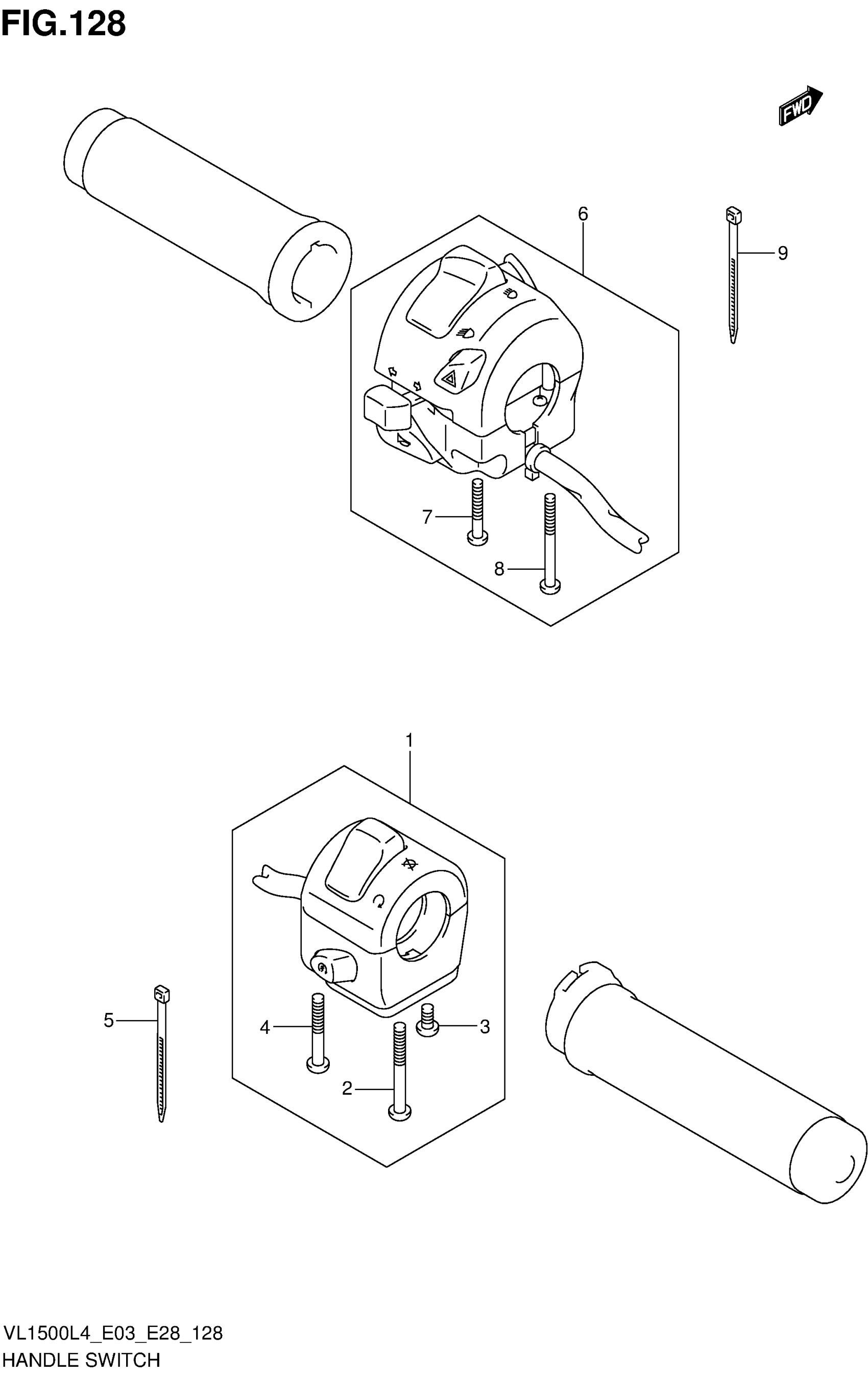 FIG.128

FWD

6

9

7

8

1

5

4

3

2

VL1500L4_E03_E28_128
HANDLE SWITCH