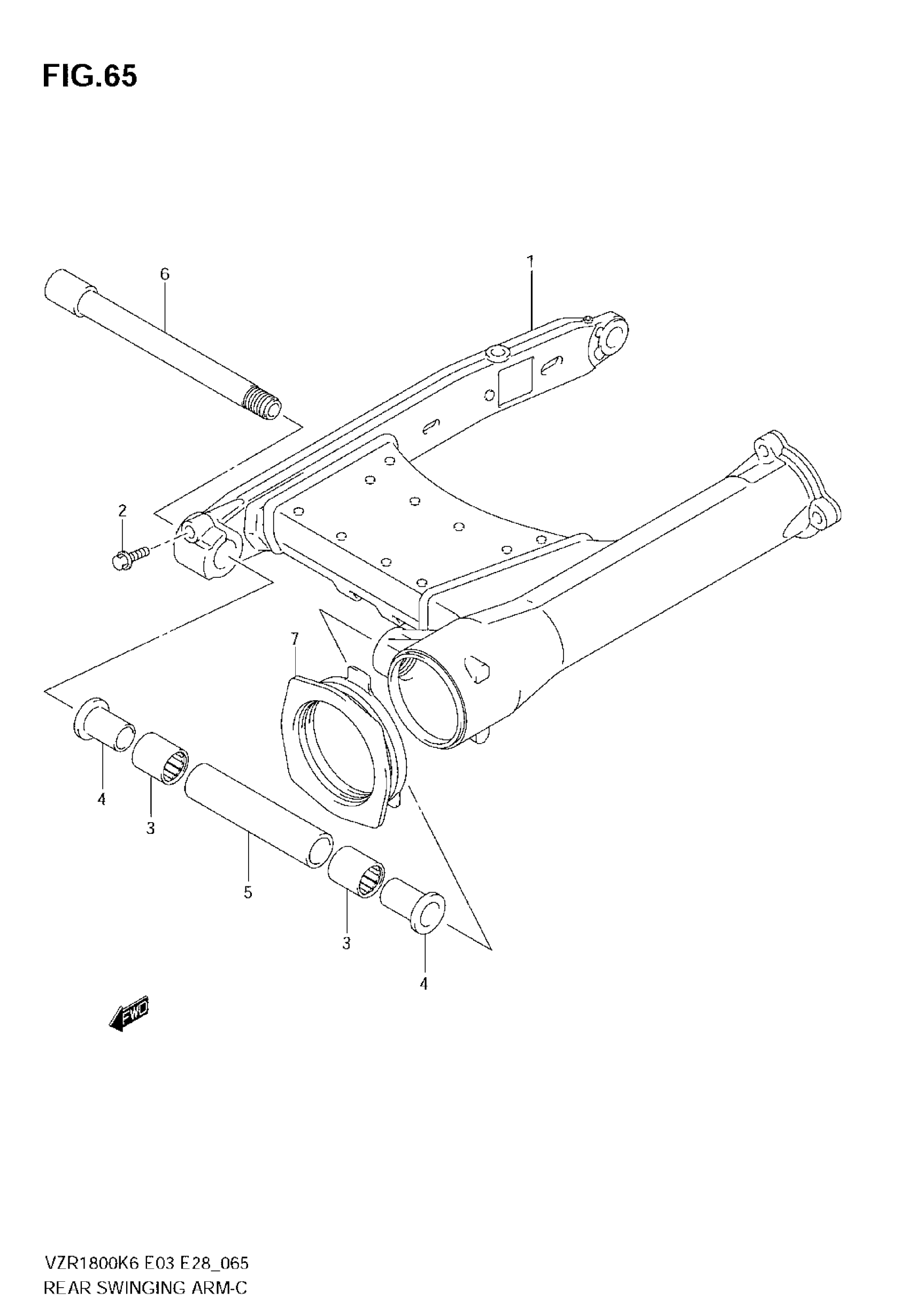 FIG.65

6

1

2

7

4

3

5

3

4

FWD

VZR1800K6 E03 E28_065
REAR SWINGING ARM-C