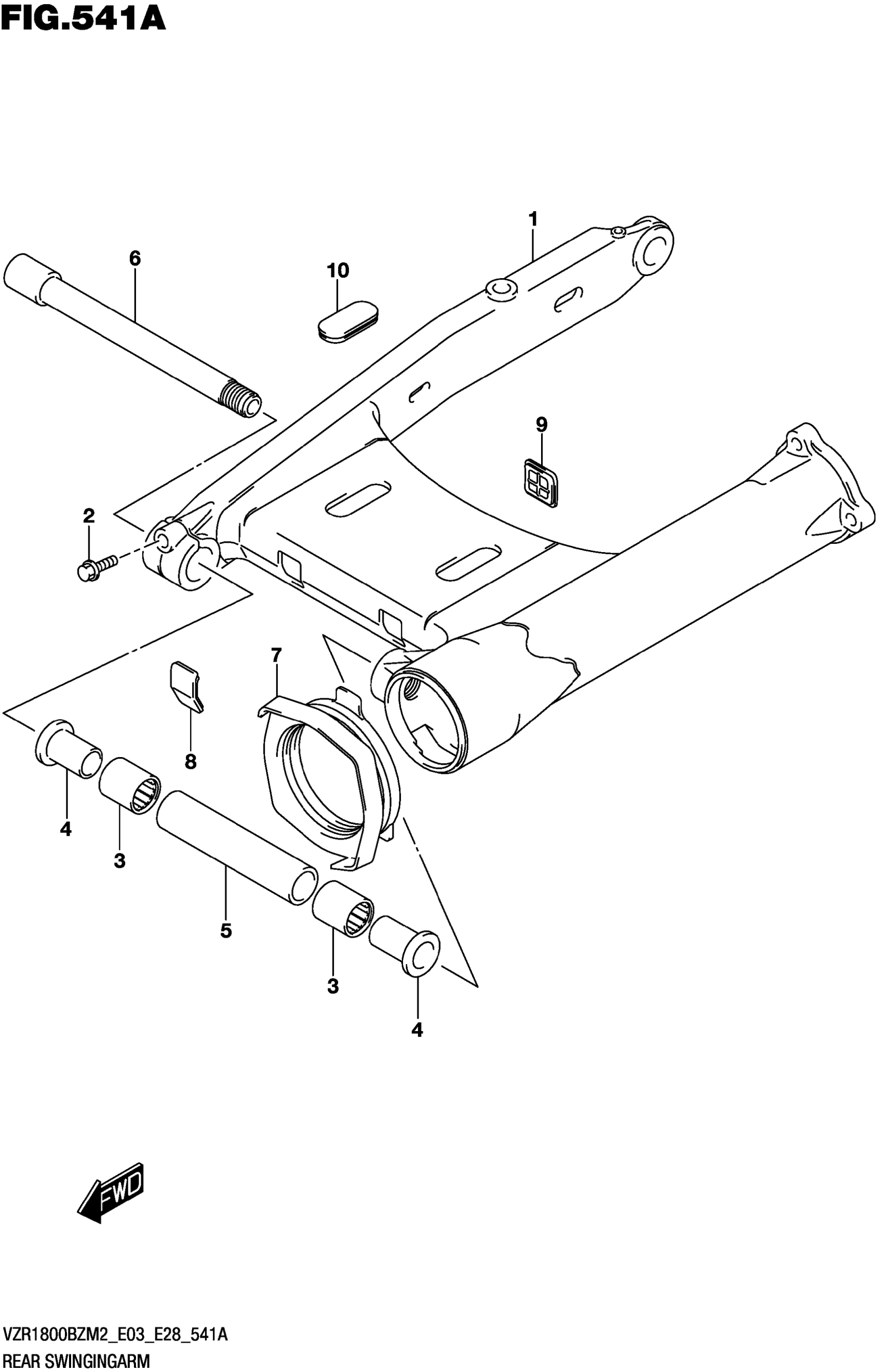 FIG.541A

1
6
10
9
2
7
8
4
3
5
3
4

FWD

VZR1800BZM2_E03_E28_541A
REAR SWINGINGARM