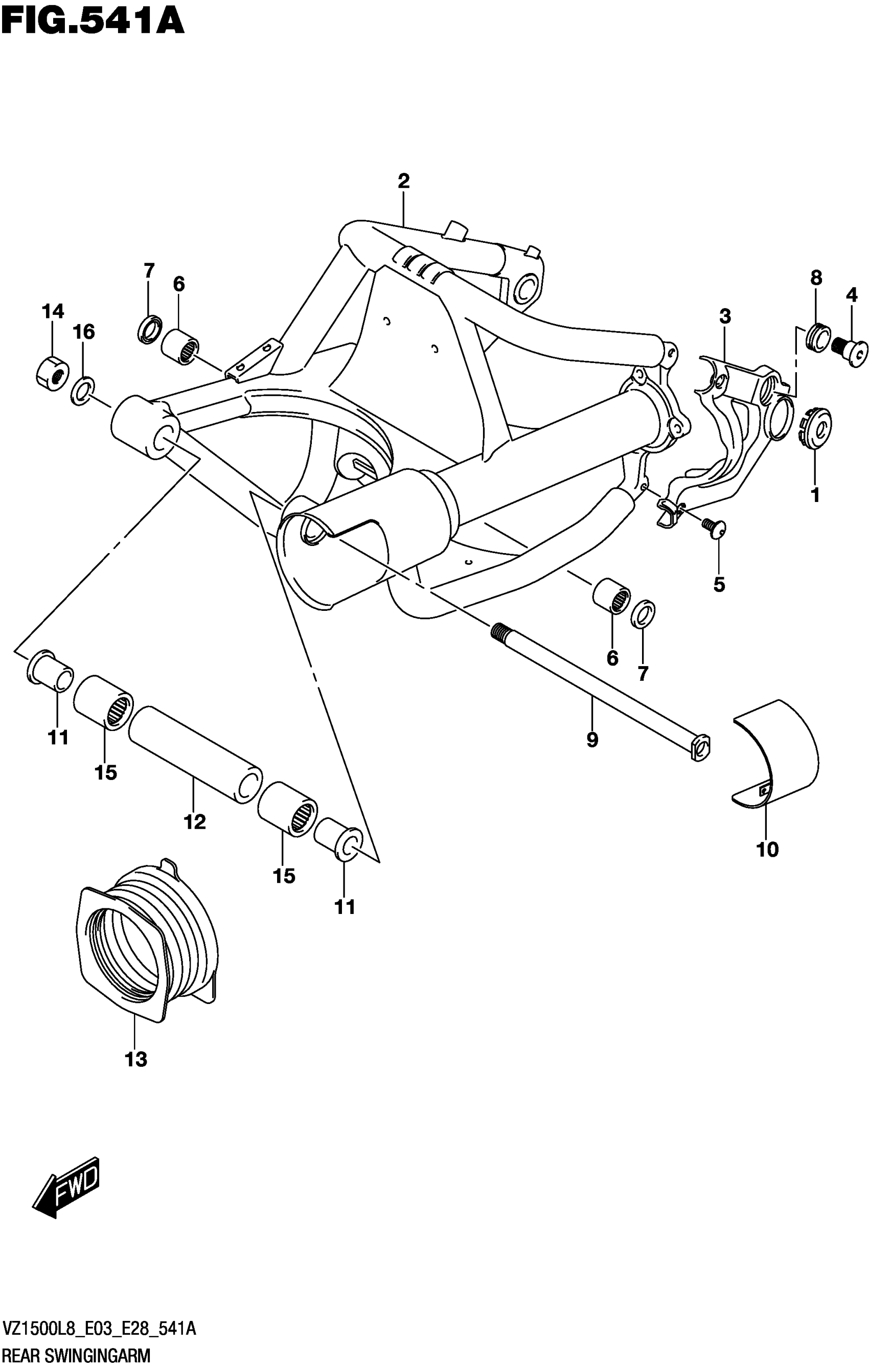 FIG.541A

2
7
6
14
16
8
4
3
1
5
6
7
9
10
11
15
12
15
11
13

FWD

VZ1500L8_E03_E28_541A
REAR SWINGINGARM