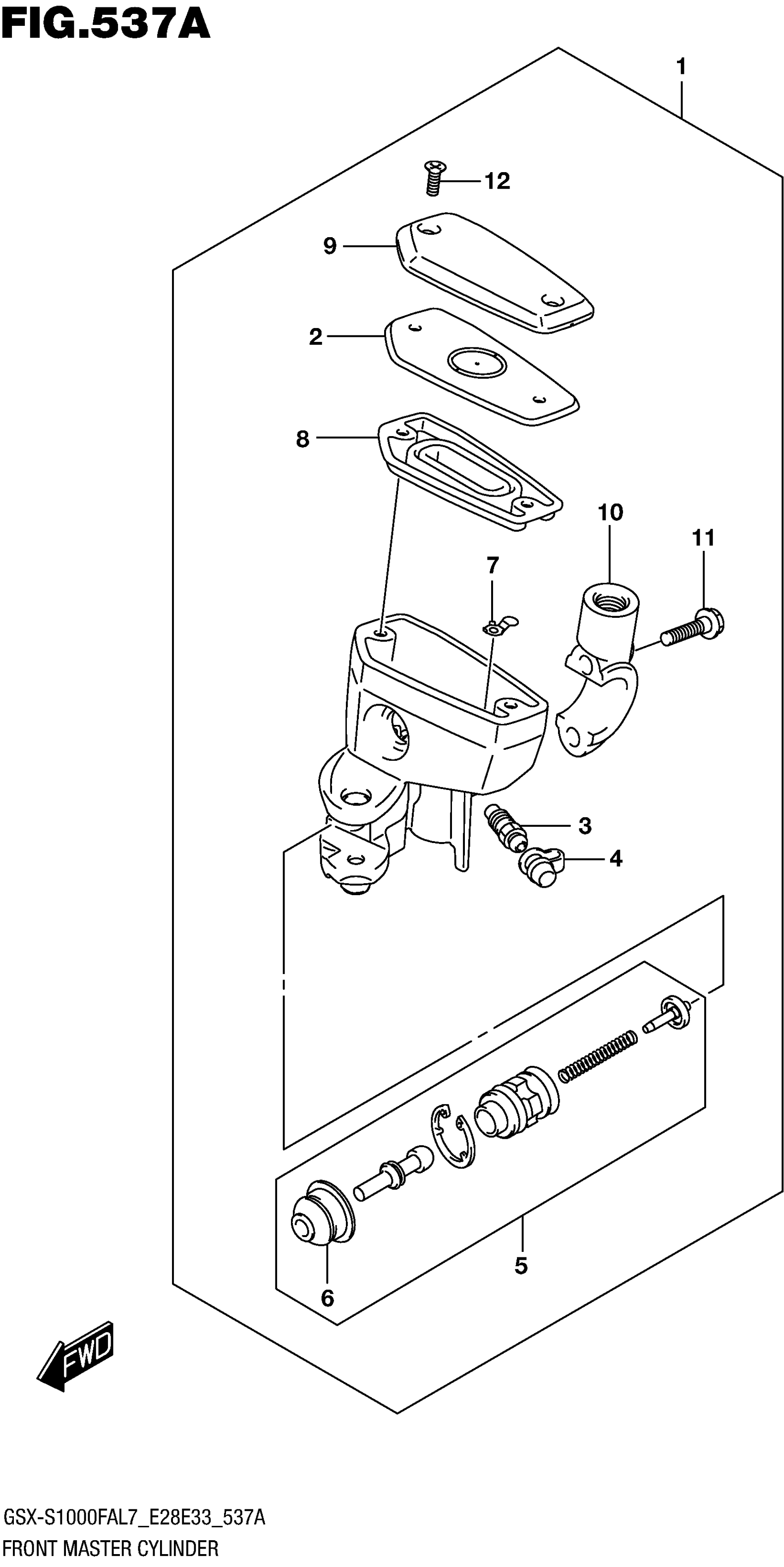 FIG.537A

1

12

9

2

8

10

11

7

3

4

5

6

FWD

GSX-S1000FAL7_E28E33_537A
FRONT MASTER CYLINDER