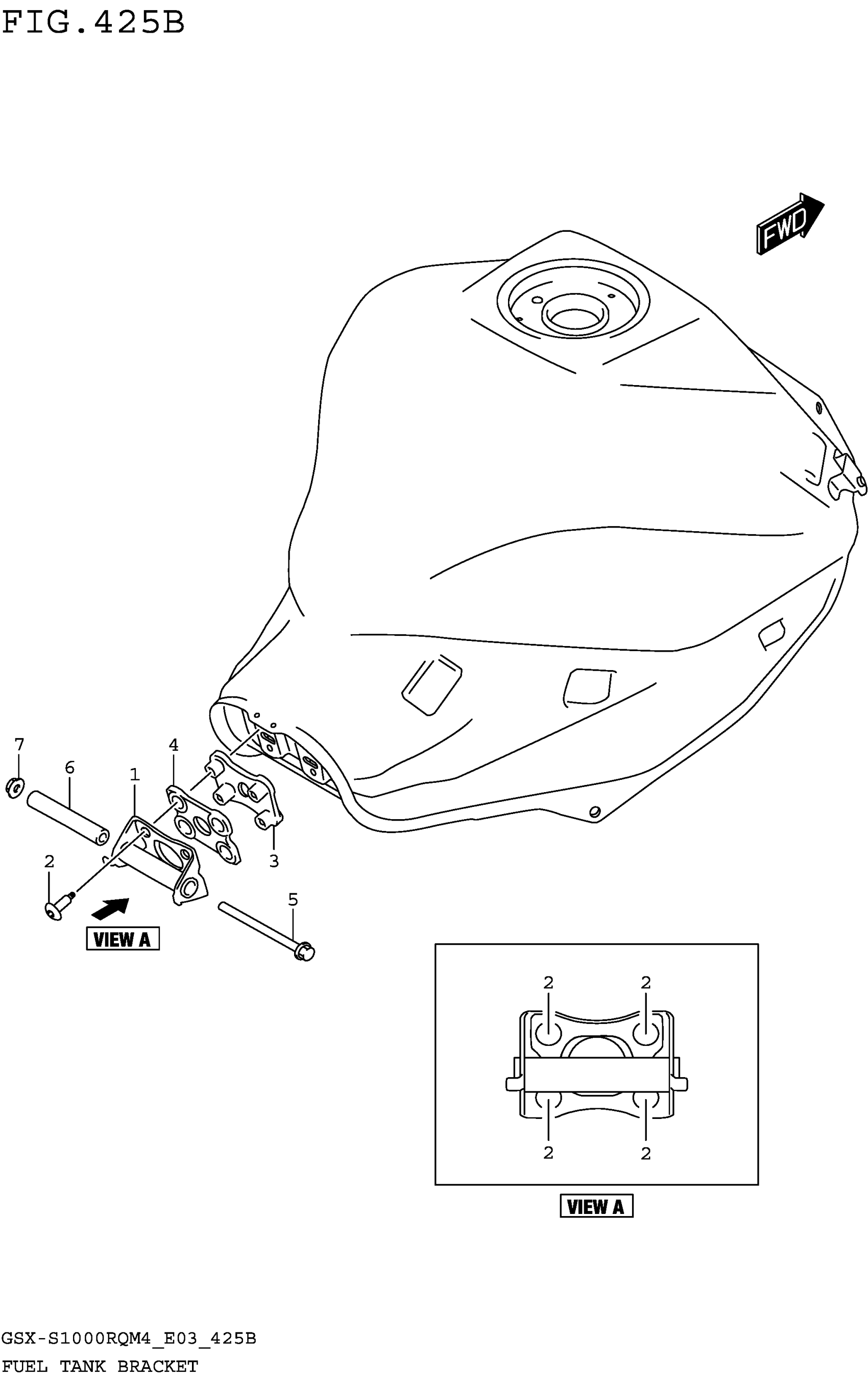 FIG.425B

FWD

7
6
1
4
3
2
5

VIEW A

2 2
2 2

VIEW A

GSX-S1000RQM4_E03_425B
FUEL TANK BRACKET