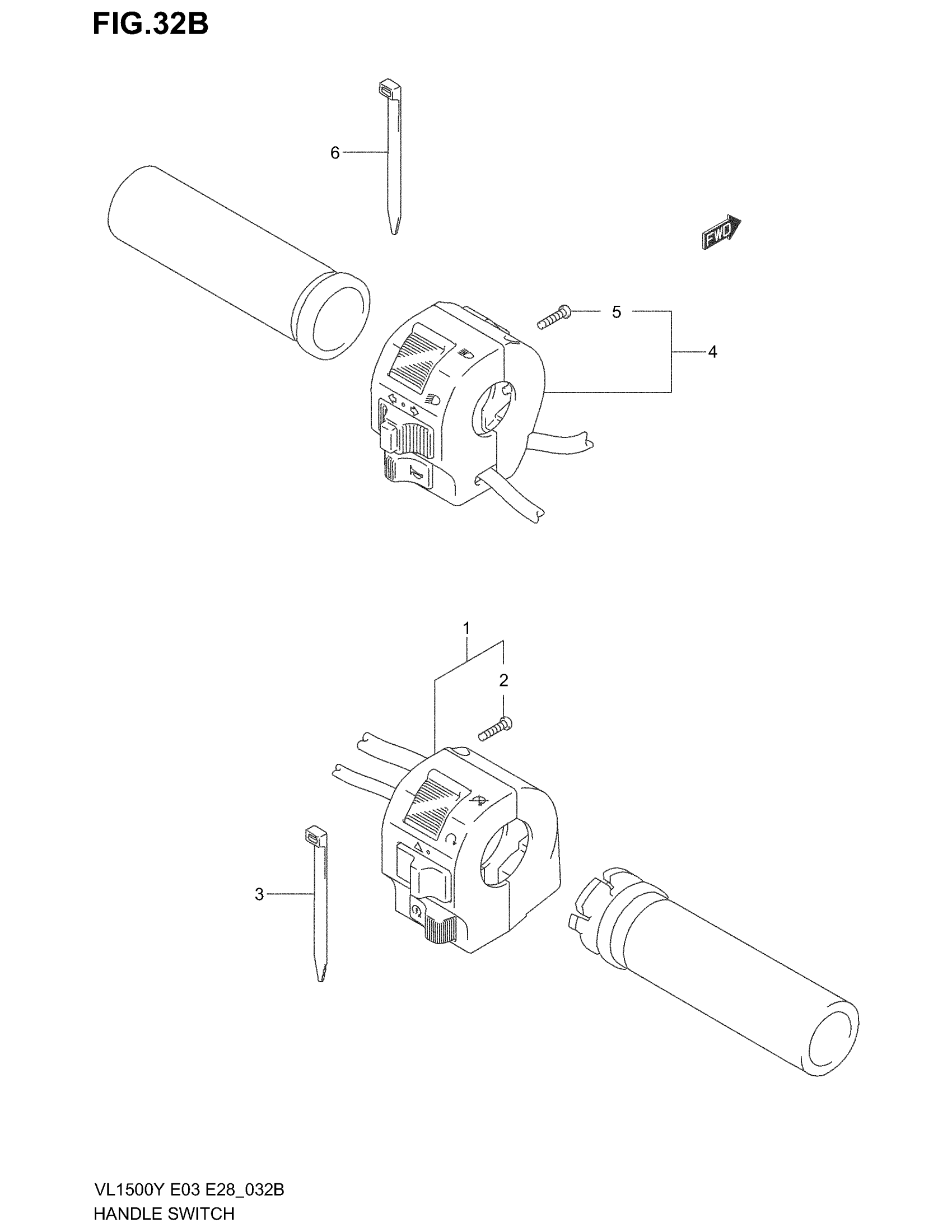 FIG.32B

6

FWD

5

4

1

2

3

VL1500Y E03 E28_032B
HANDLE SWITCH