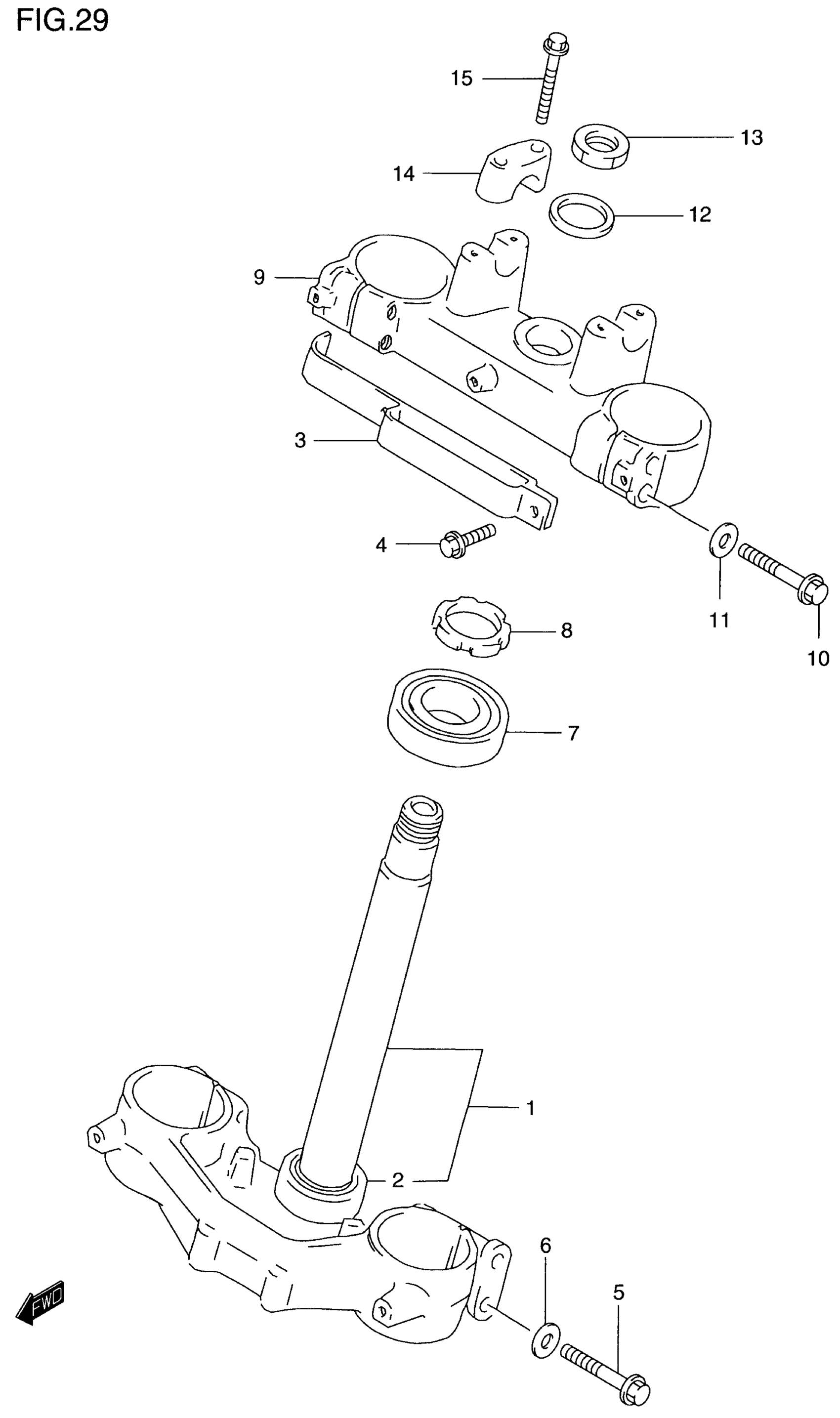 FIG.29

15

13

14

12

9

3

4

11

10

8

7

1

2

6

5

FWD