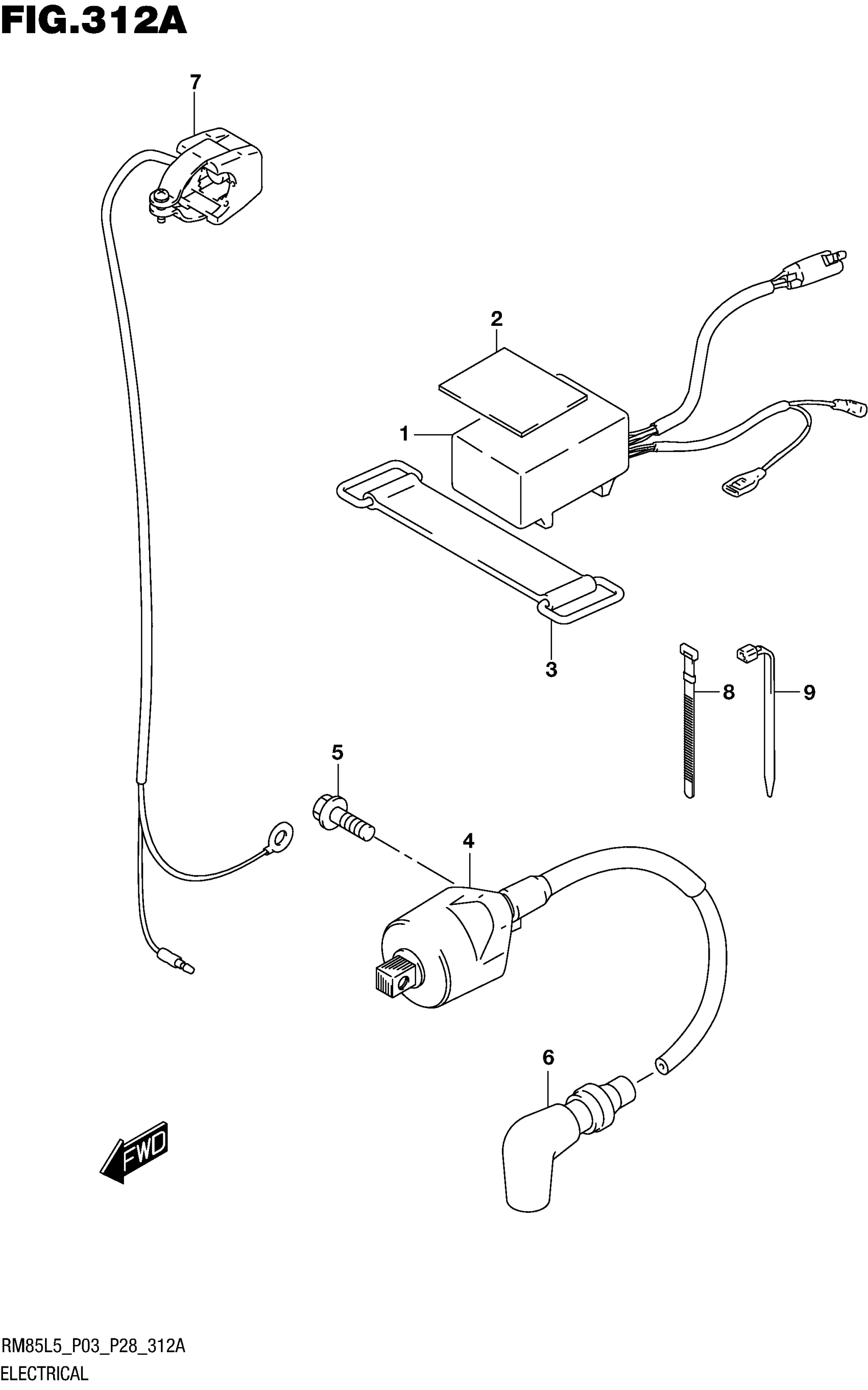 FIG.312A

7

2

1

3

8

9

5

4

6

FWD

RM85L5_P03_P28_312A
ELECTRICAL