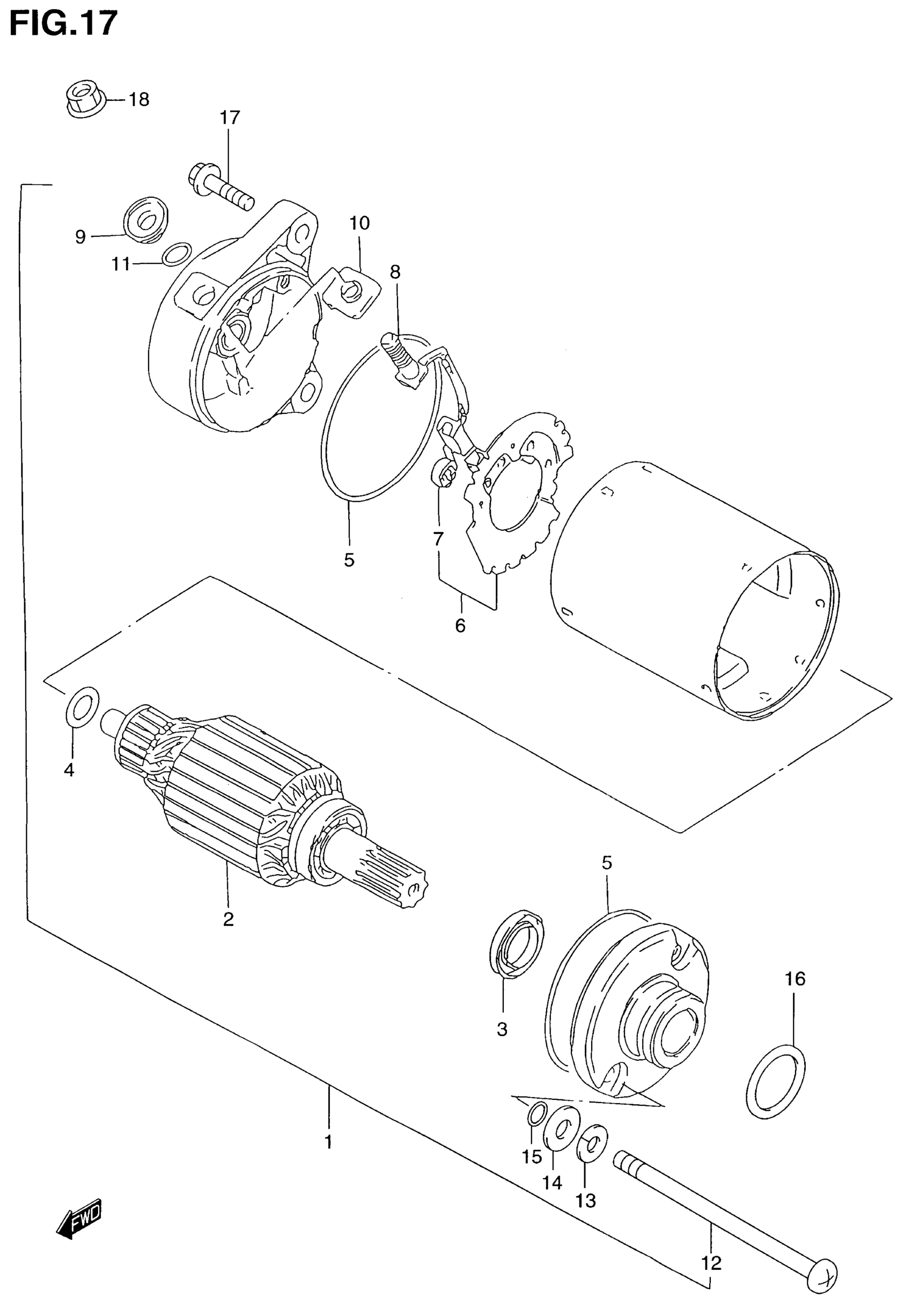 FIG.17

18
17
9
11
10
8
5
7
6
4
2
5
3
16
1
15
14
13
12
FWD