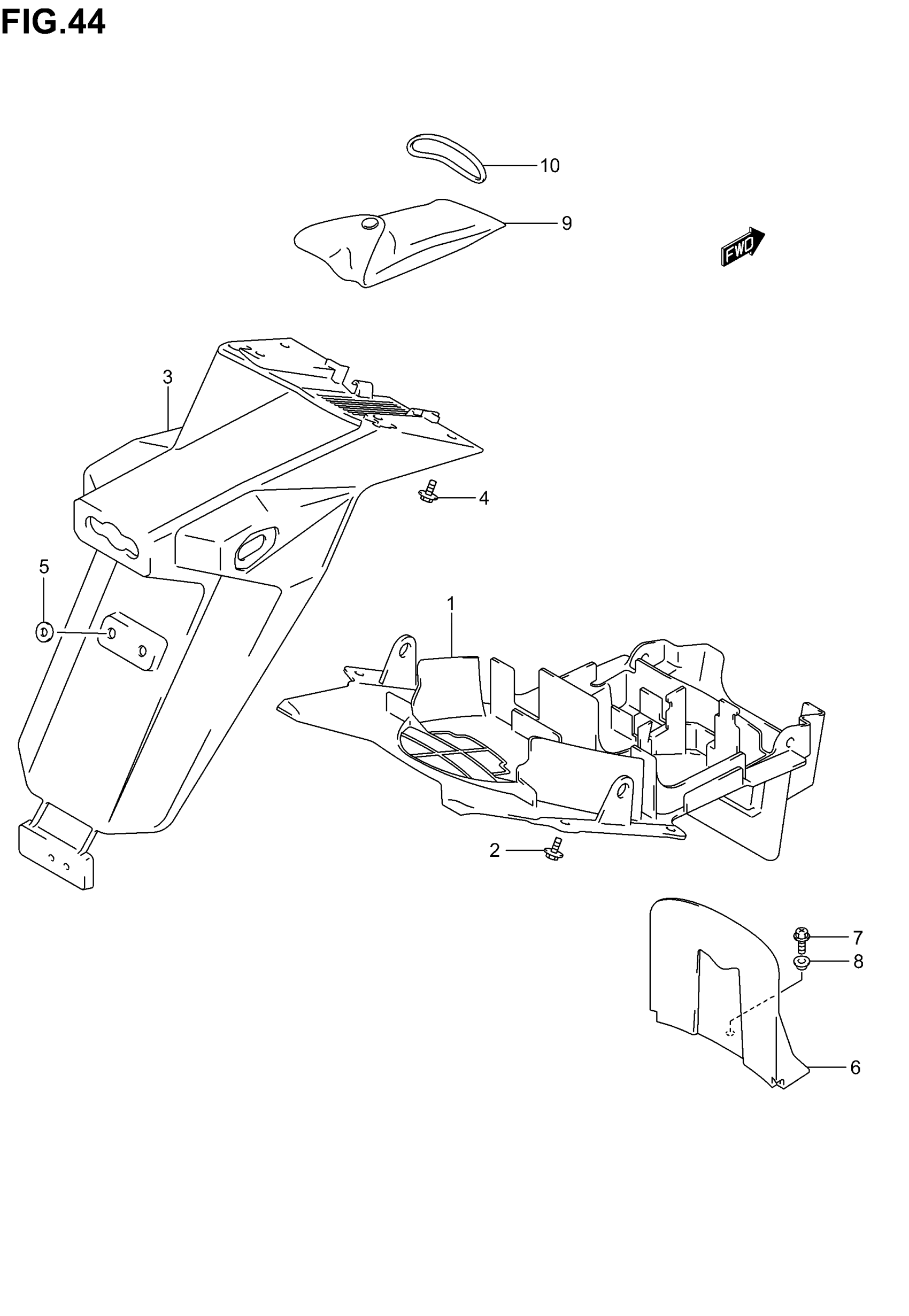 FIG.44

10

9

FWD

3

4

5

1

2

7

8

6