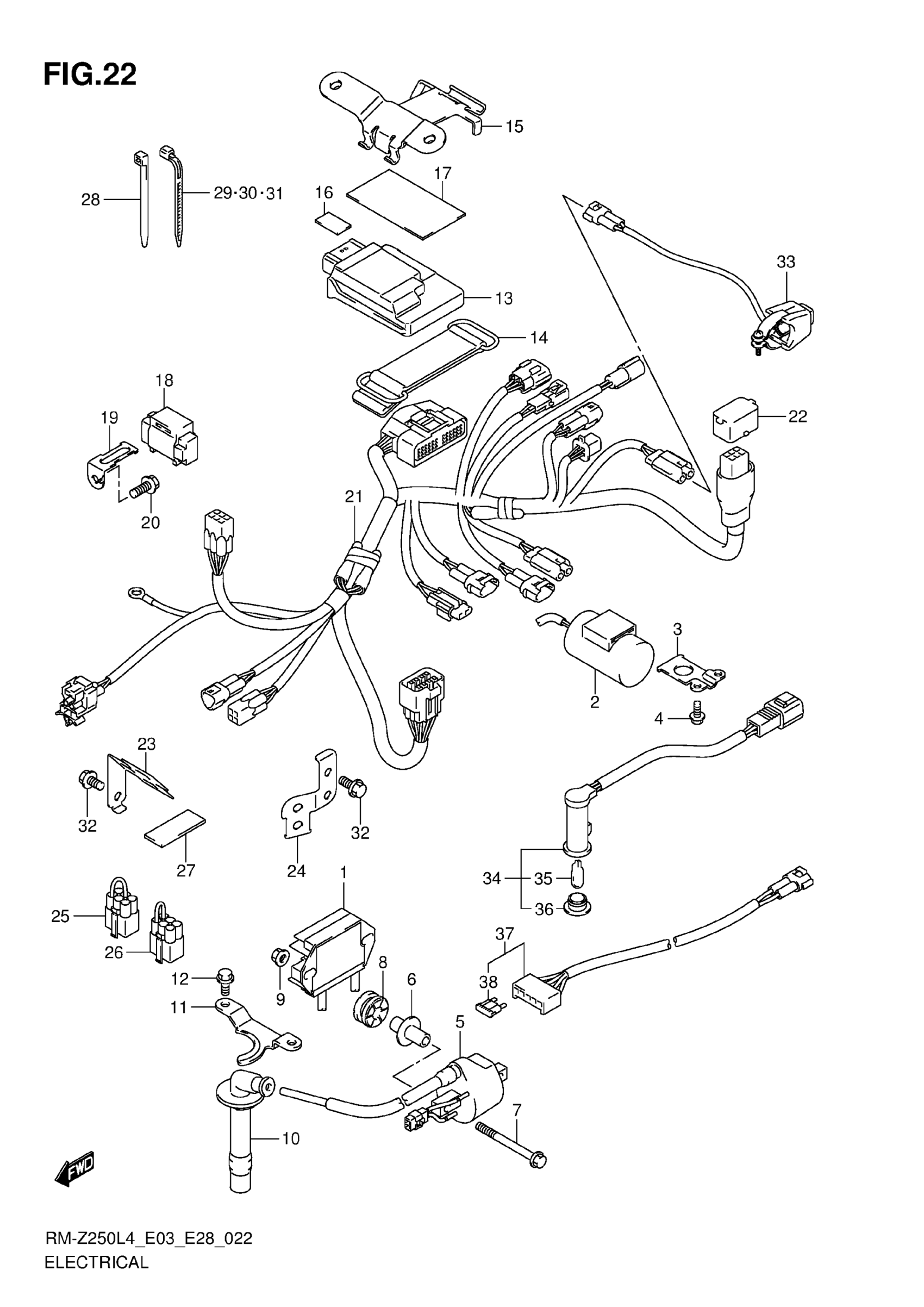 FIG.22

15
17
16
28
29·30·31
33
13
14
18
19
22
20
21
3
2
4
23
32
32
27
24
1
34
35
36
25
26
37
38
12
9
8
6
11
5
7
10
FWD

RM-Z250L4_E03_E28_022
ELECTRICAL