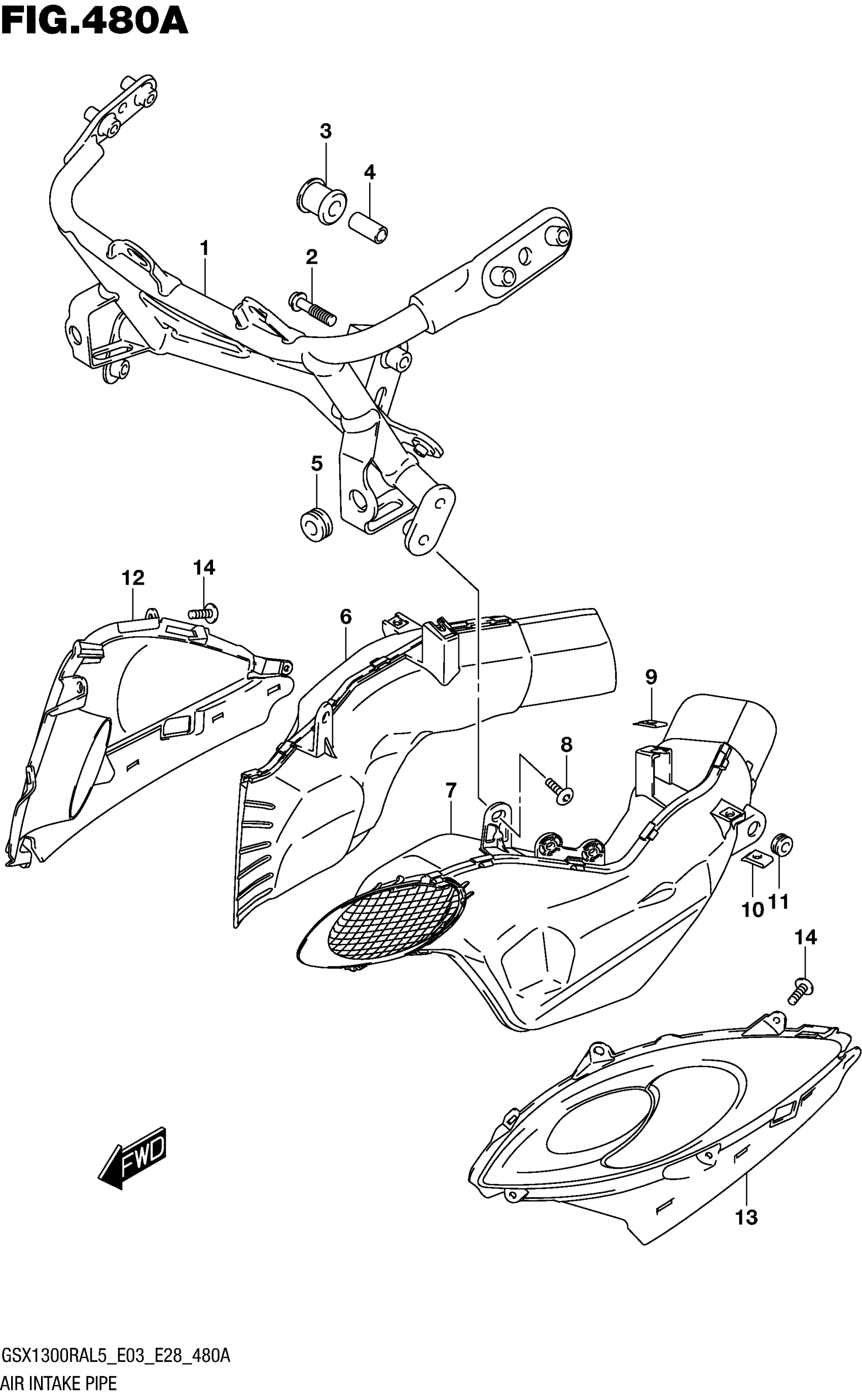 FIG.480A

3
4
1
2
5
12
14
6
9
8
7
10
11
14
FWD
13

GSX1300RAL5_E03_E28_480A
AIR INTAKE PIPE