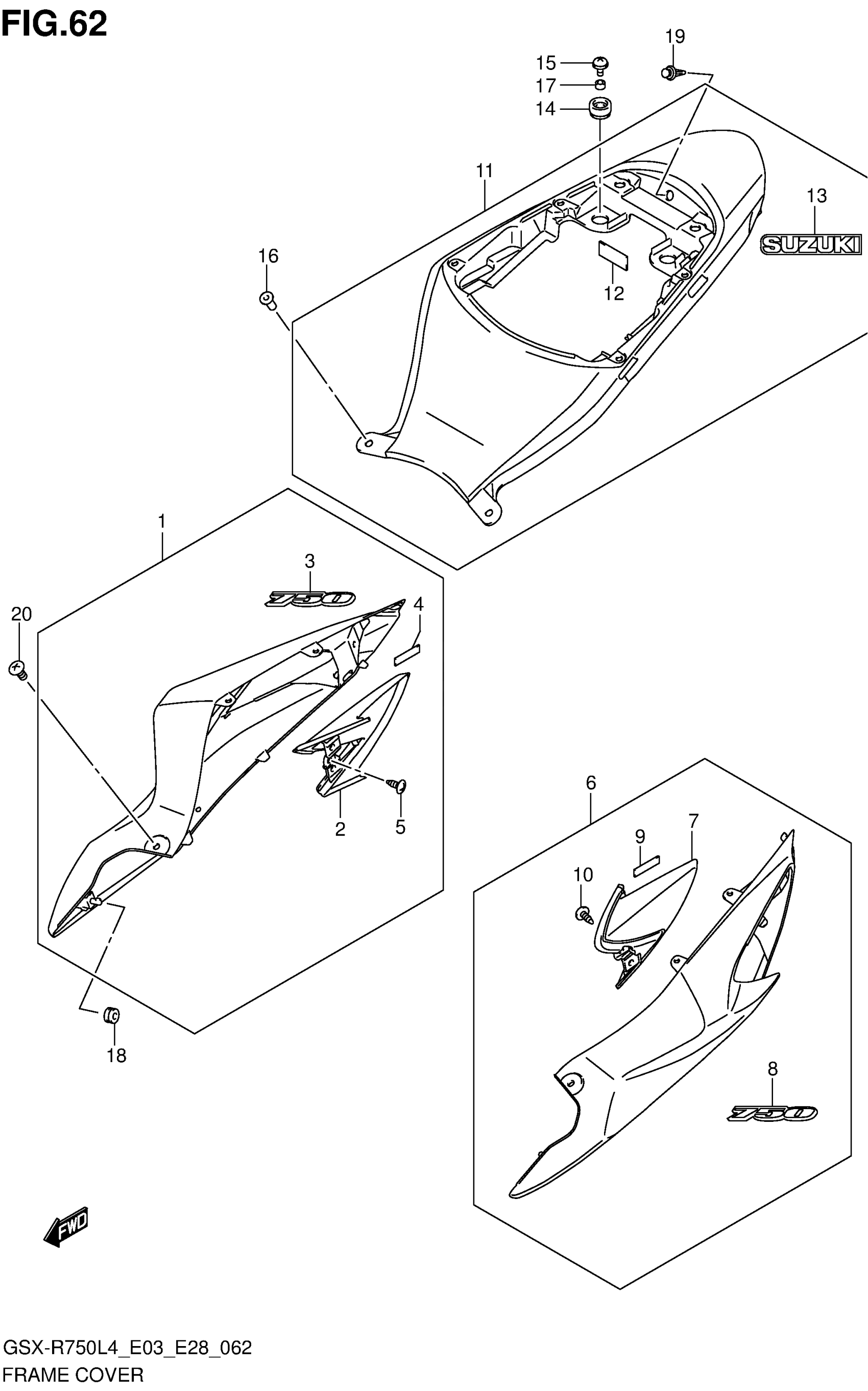 FIG.62

19
15
17
14
11
13
SUZUKI
16
12
1
3
750
4
20
2
5
6
9
7
10
18
8
750
FWD

GSX-R750L4_E03_E28_062
FRAME COVER