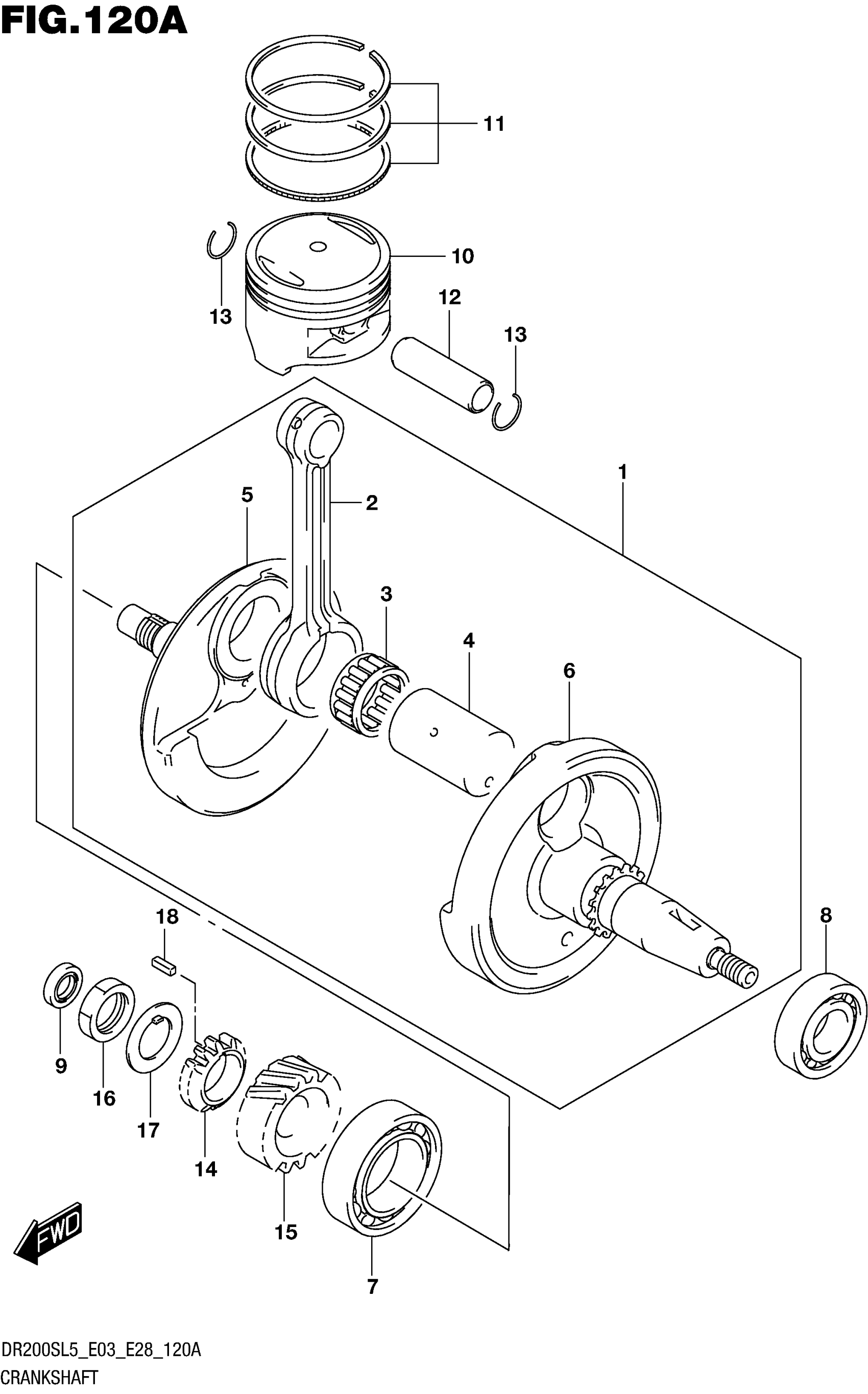 FIG.120A

11

10

13

12

13

1

5

2

3

4

6

18

8

9

16

17

14

15

7

FWD

DR200SL5_E03_E28_120A

CRANKSHAFT